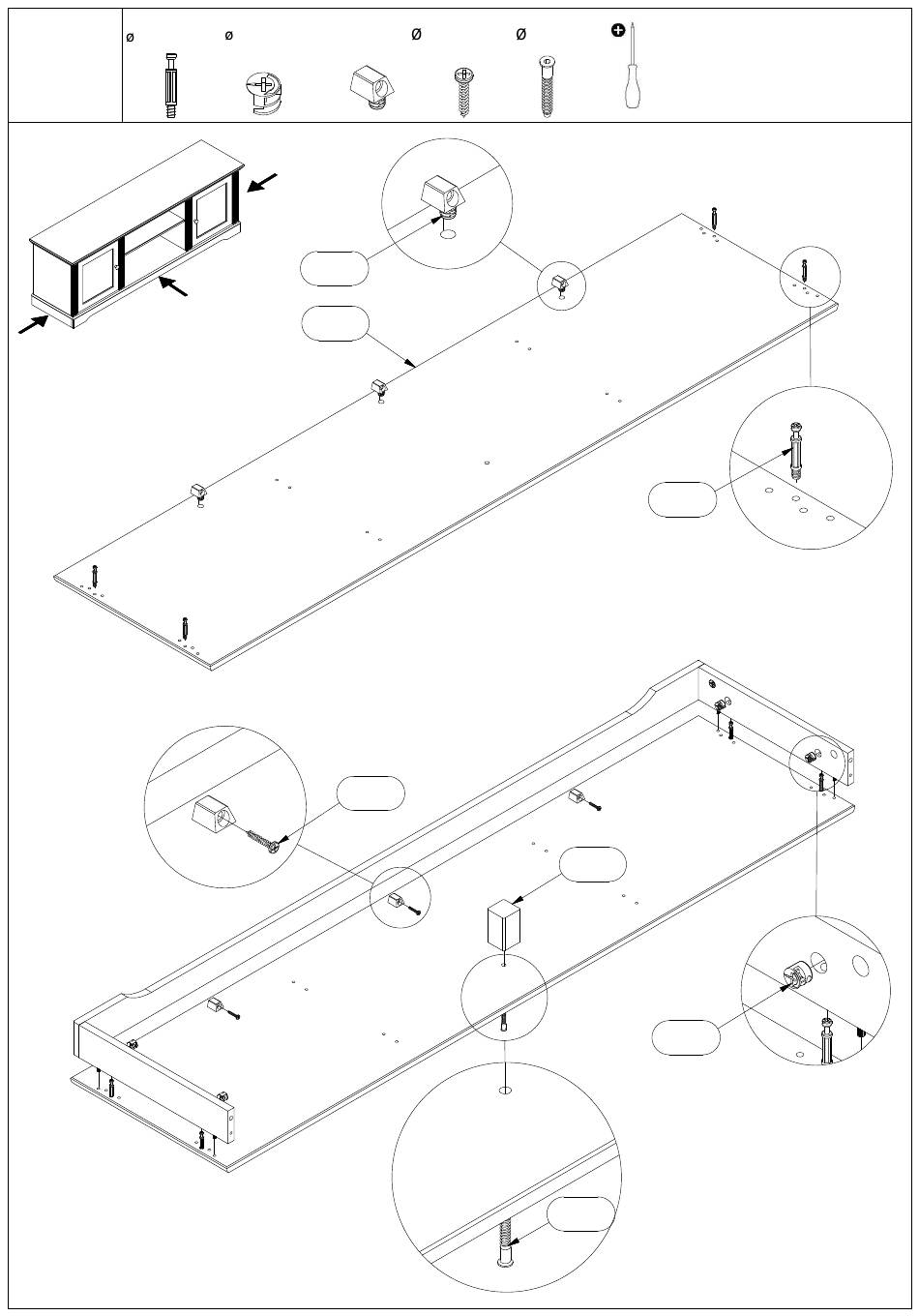 ø ø Ø Ø