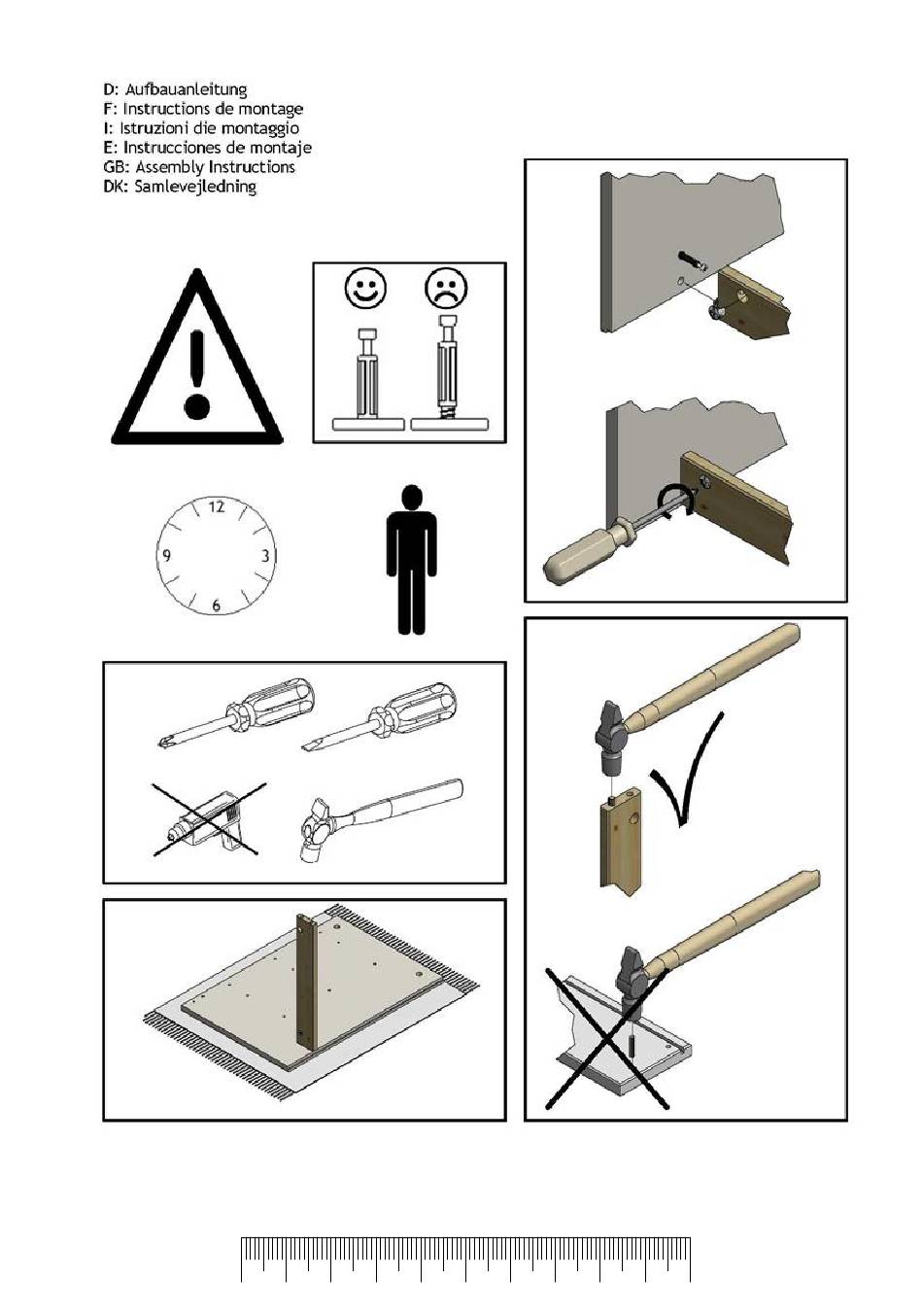 D: Aufbauanleitung
F: Instructions de montage
I: Istruzioni die montaggio
E: Instrucciones de montaje
GB: Assembly Instructions
DK: Samlevejledning

12
3
6
9