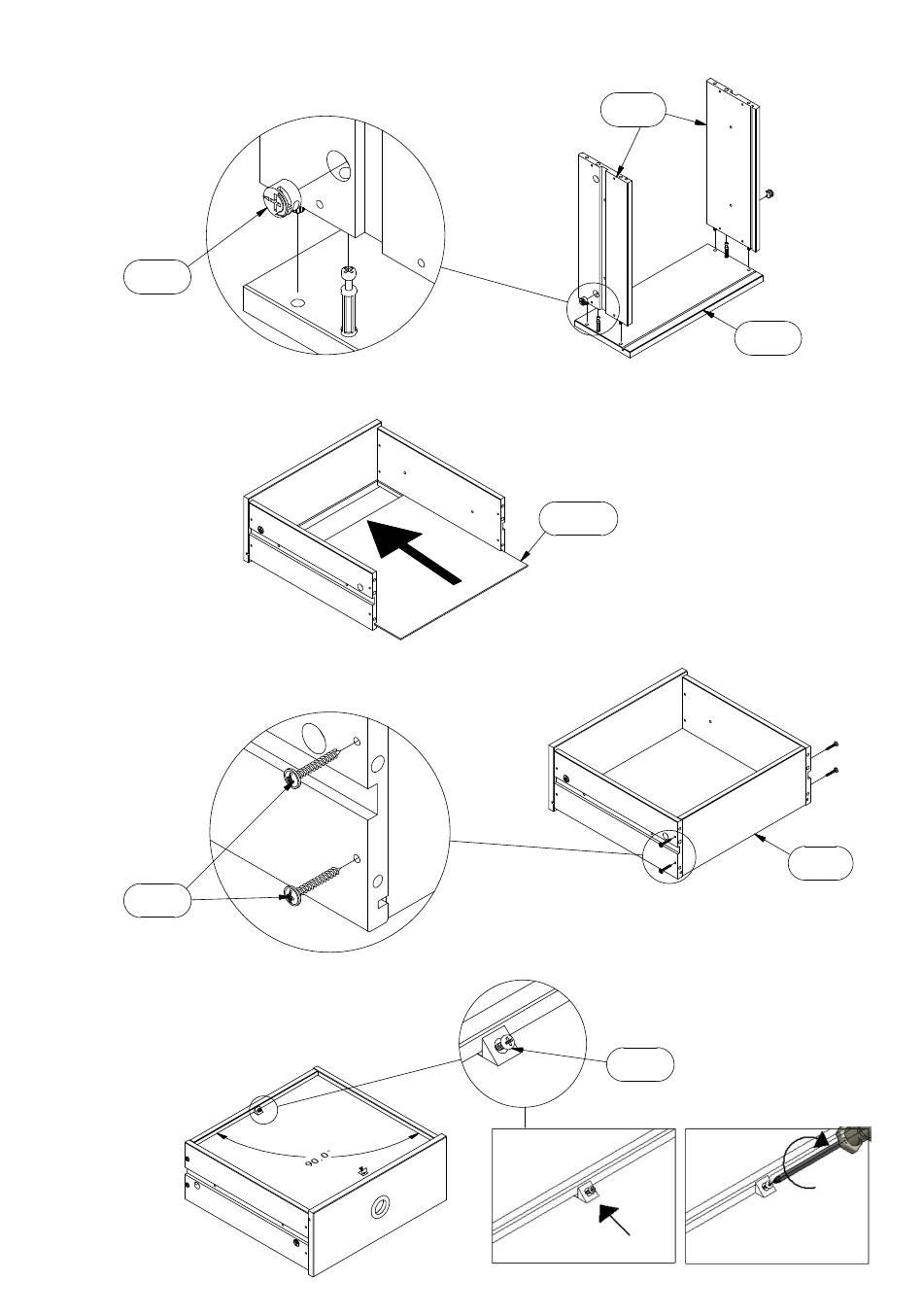 90.0°