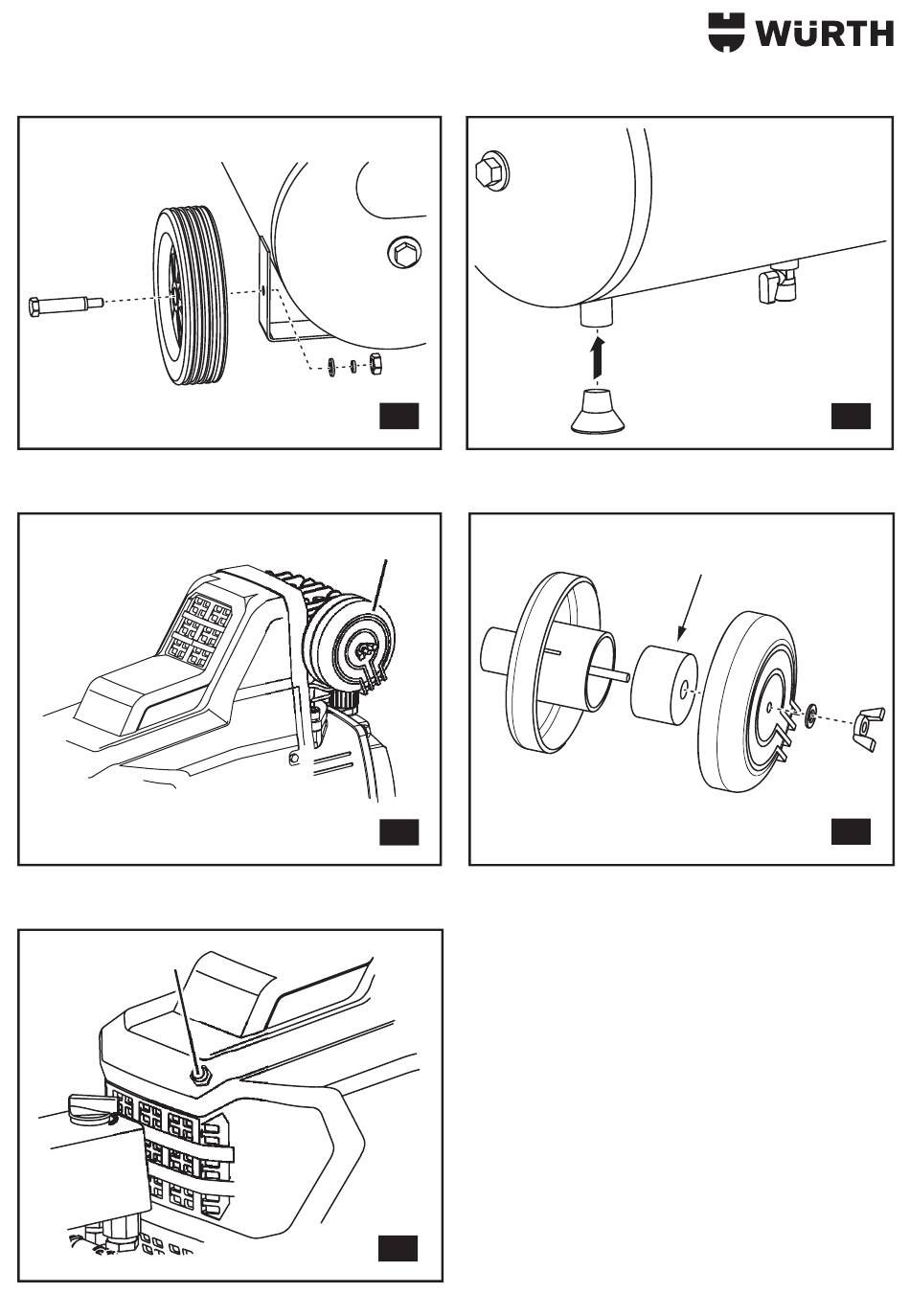 WÜRTH