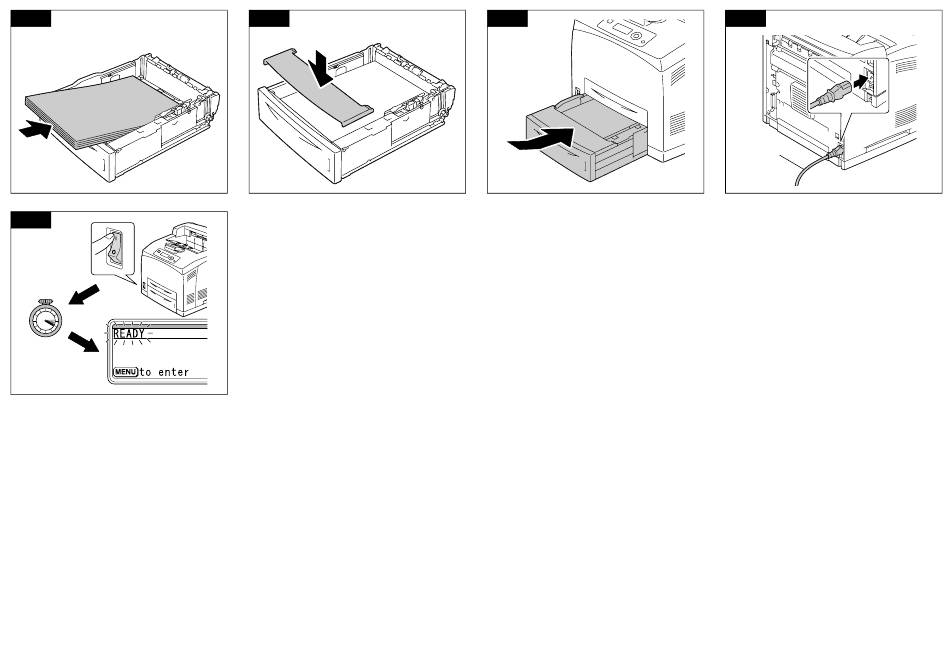 READY

MENU to enter