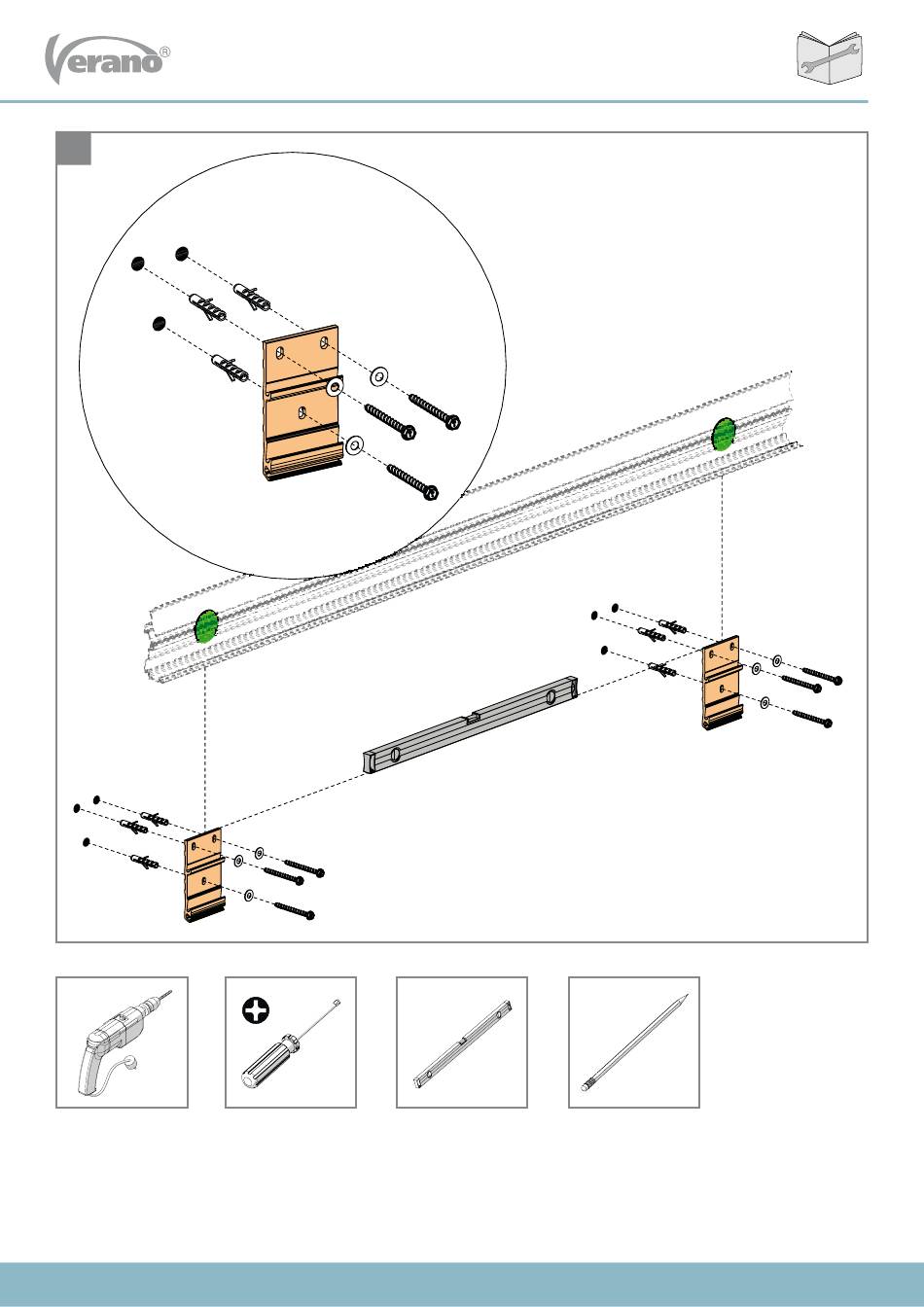 Verano®