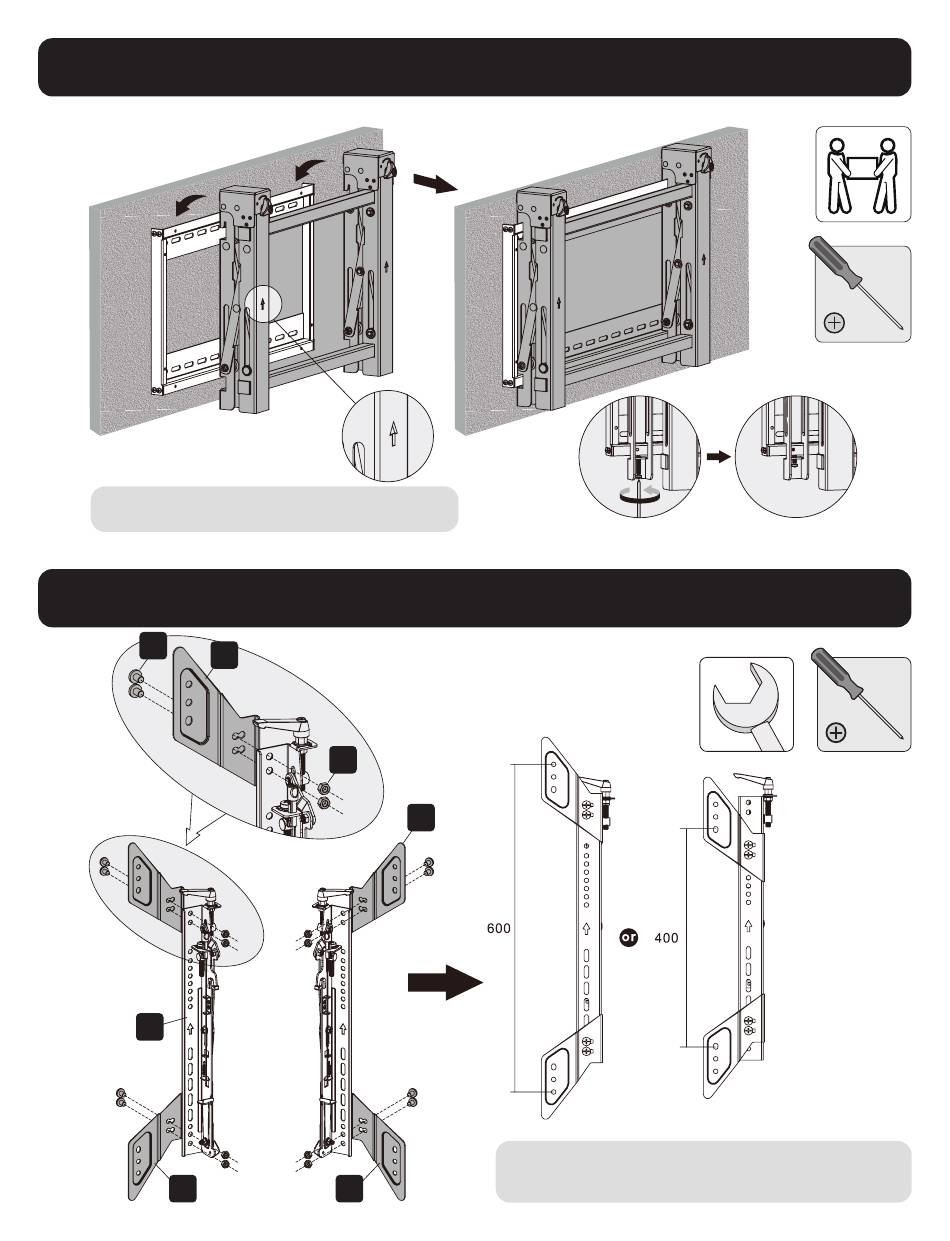 600

or

400