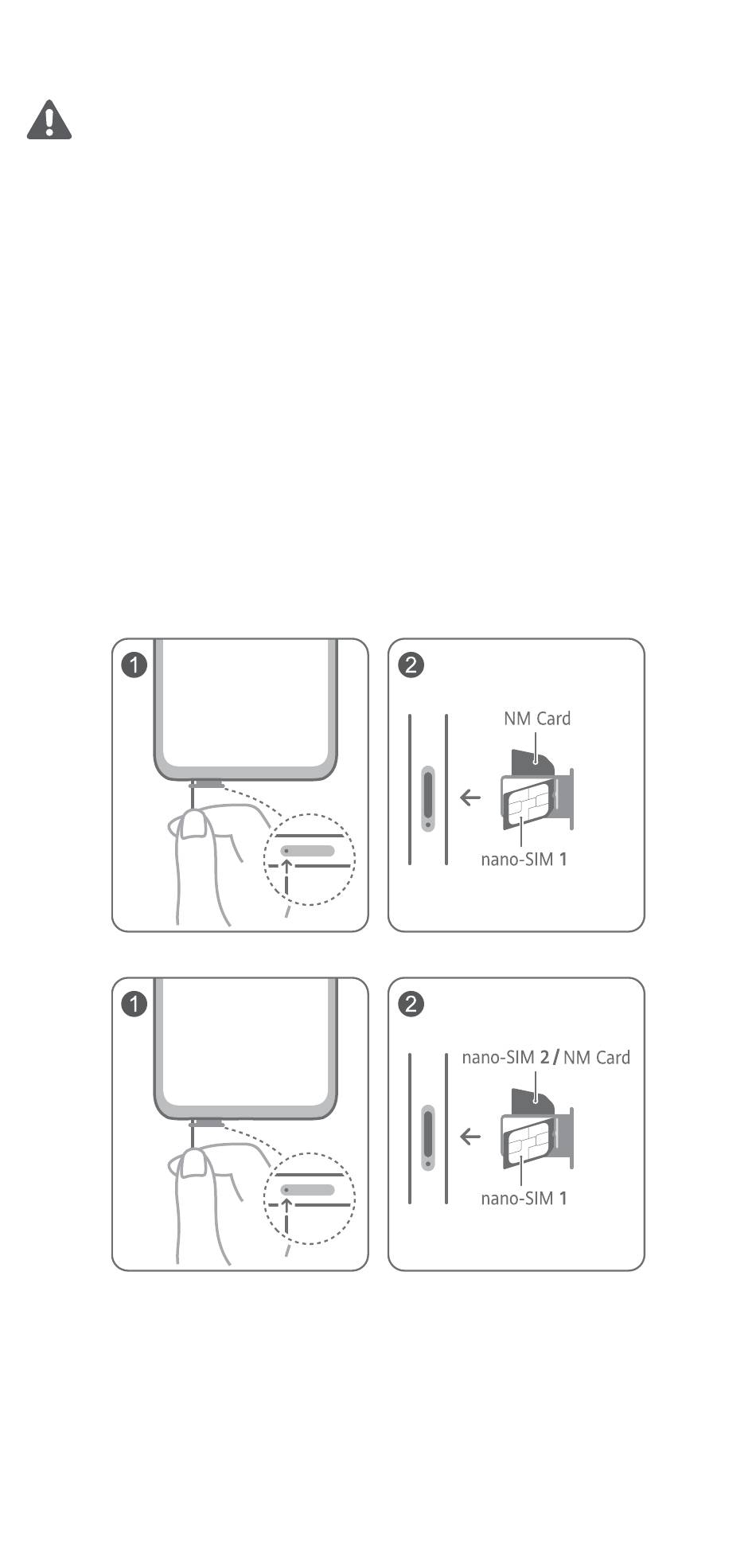 1

2

NM Card

nano-SIM 1

1

2

nano-SIM 2 / NM Card

nano-SIM 1