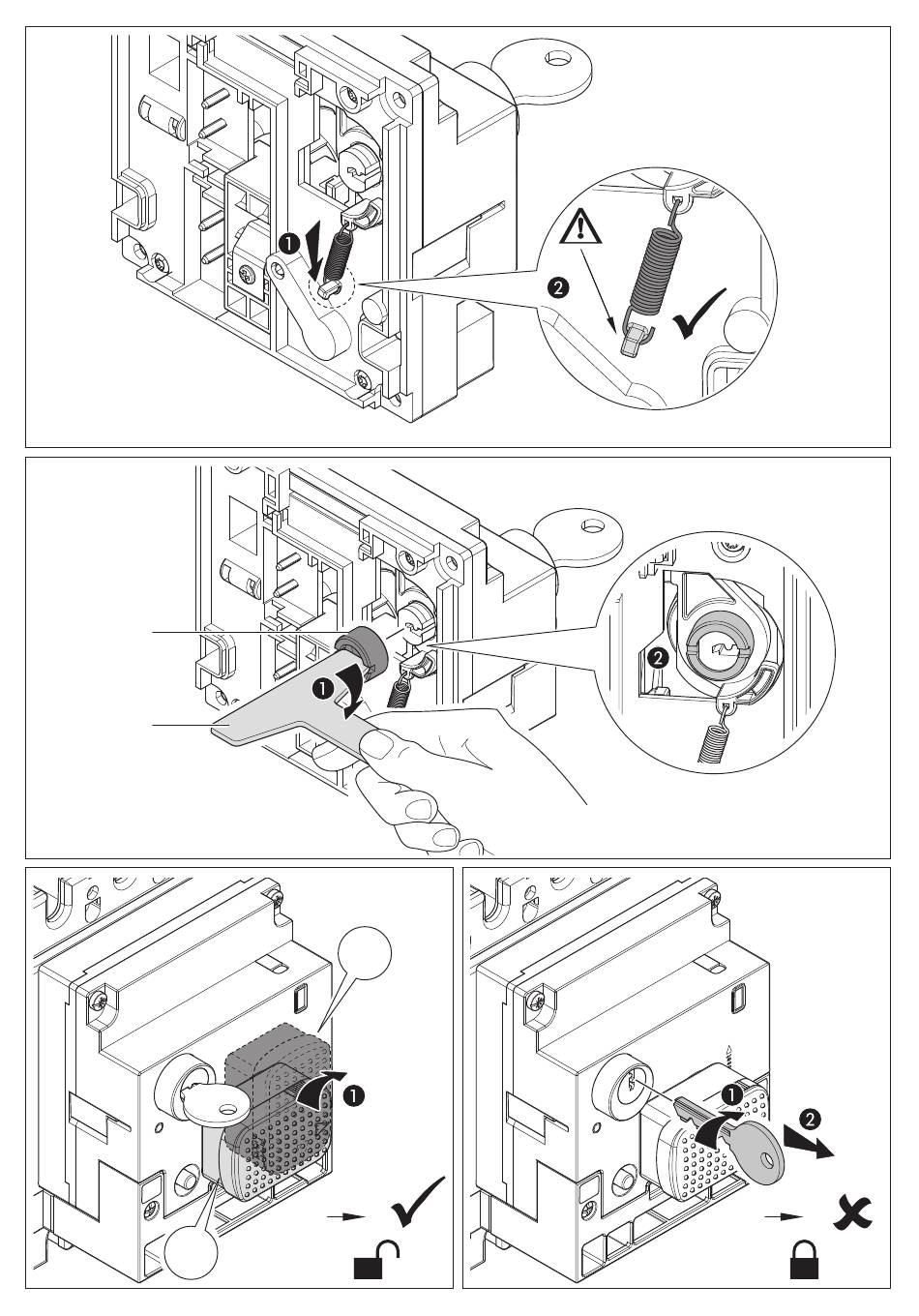 1

2

1

2

1

1

2