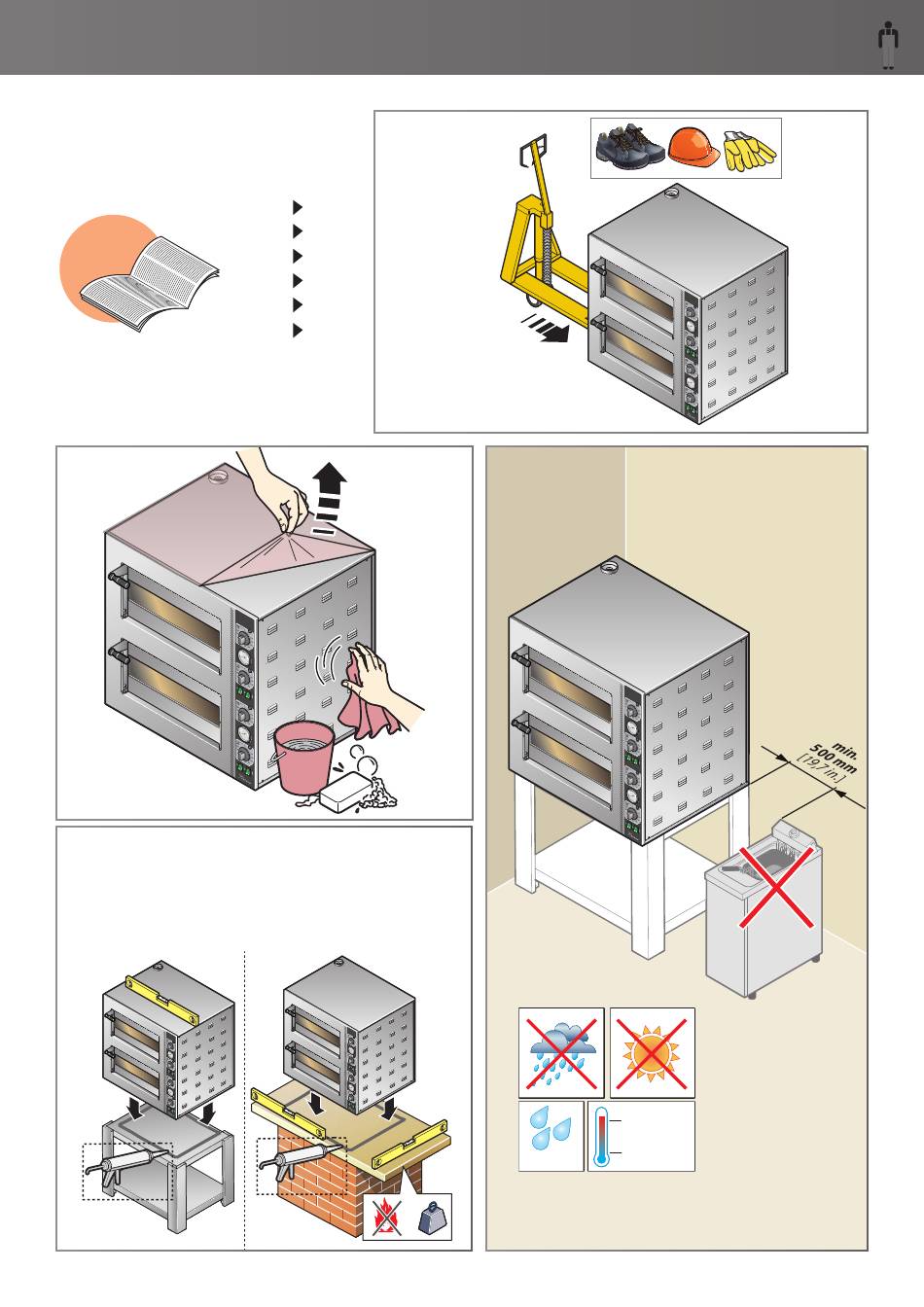 min.
500 mm
[19.7 in.]