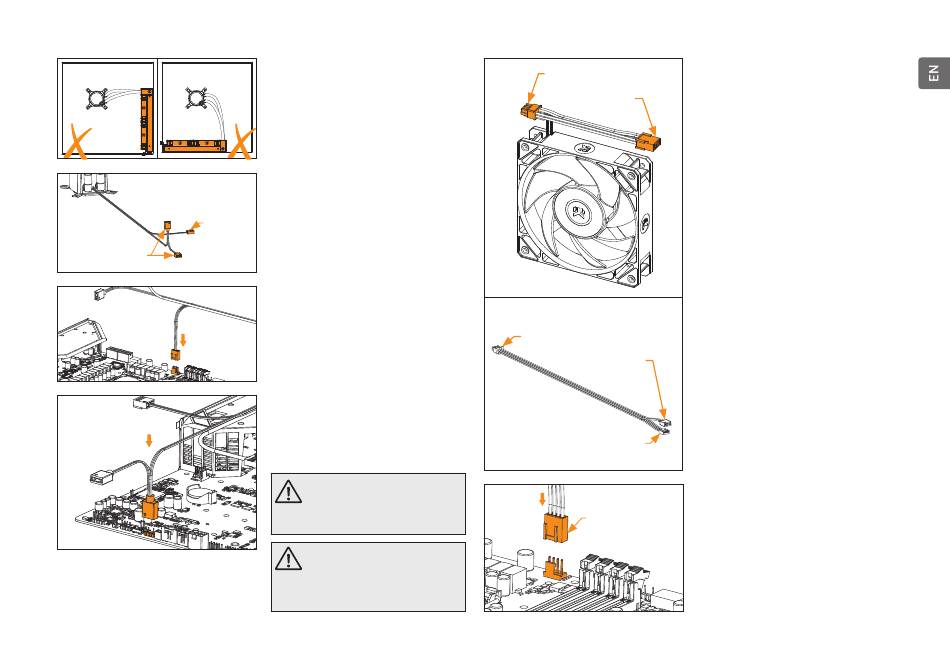 EN