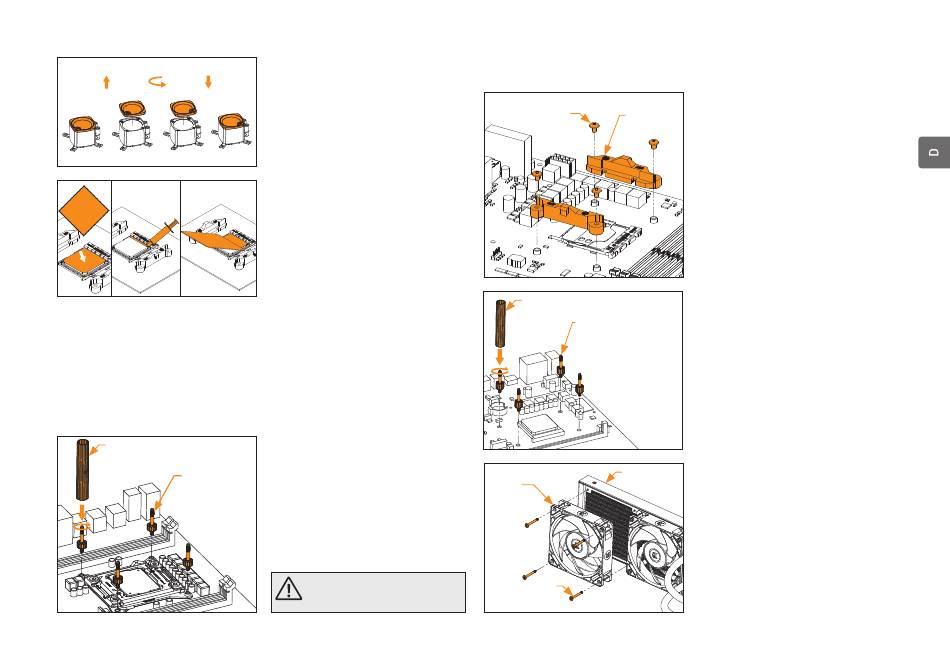 D