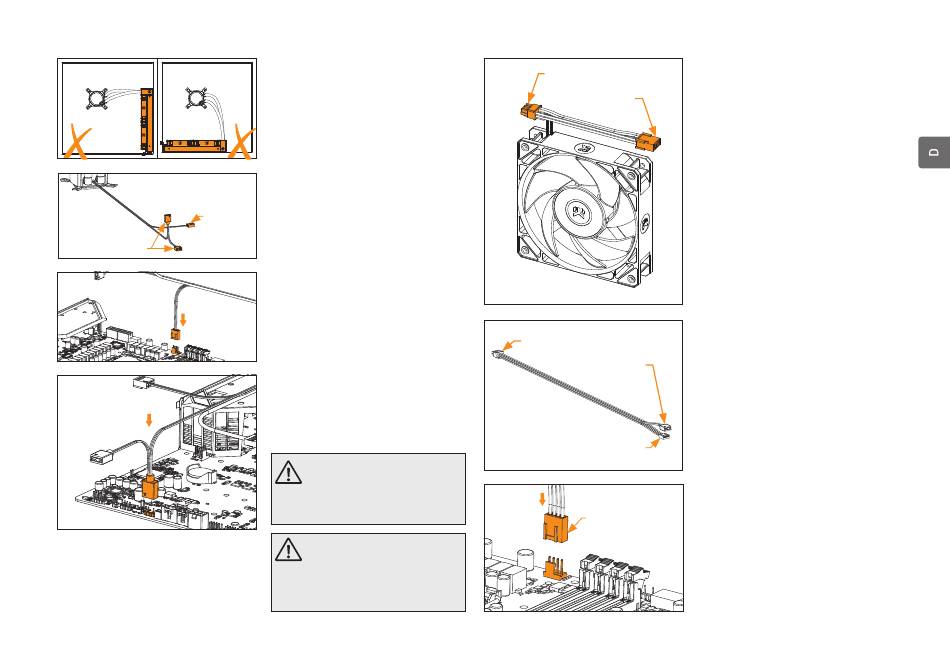 D