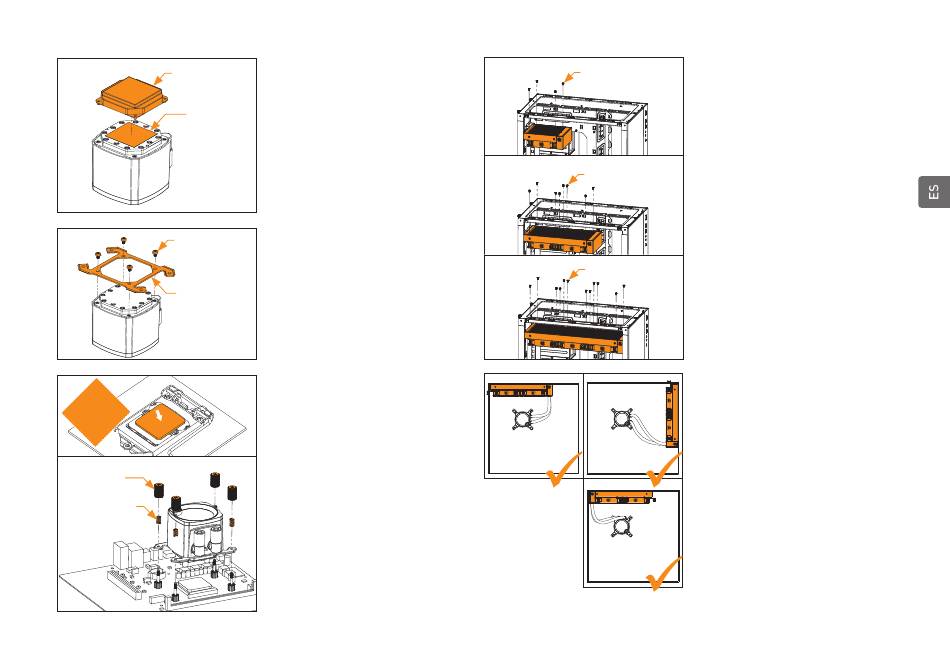 ES