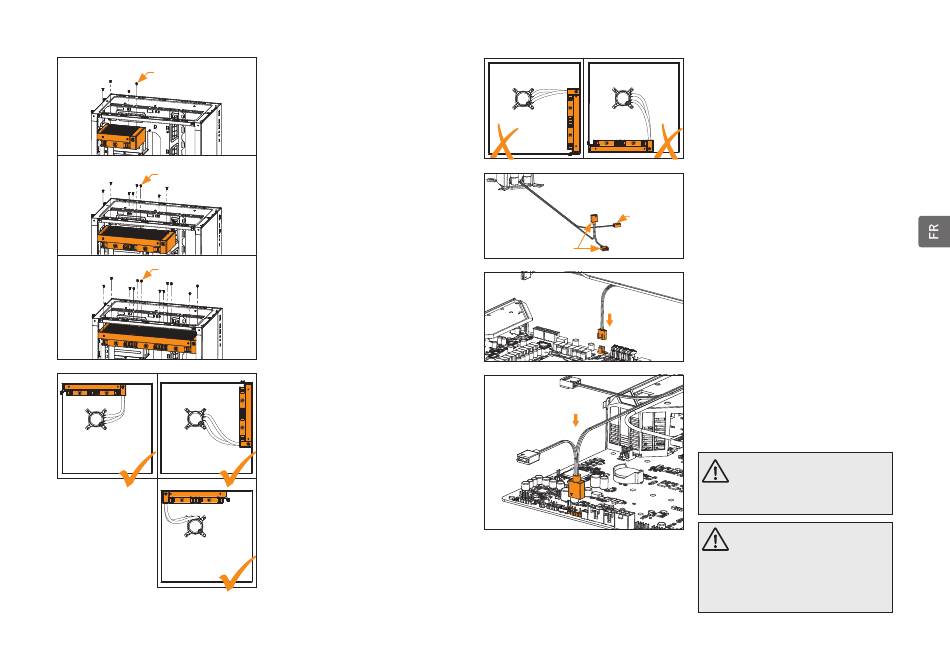 FR