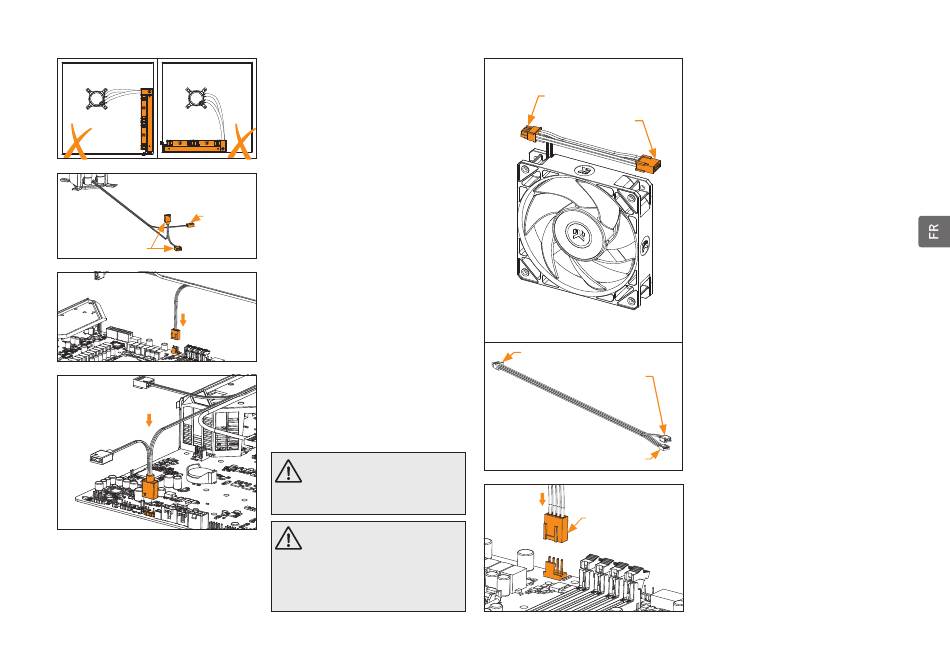 FR