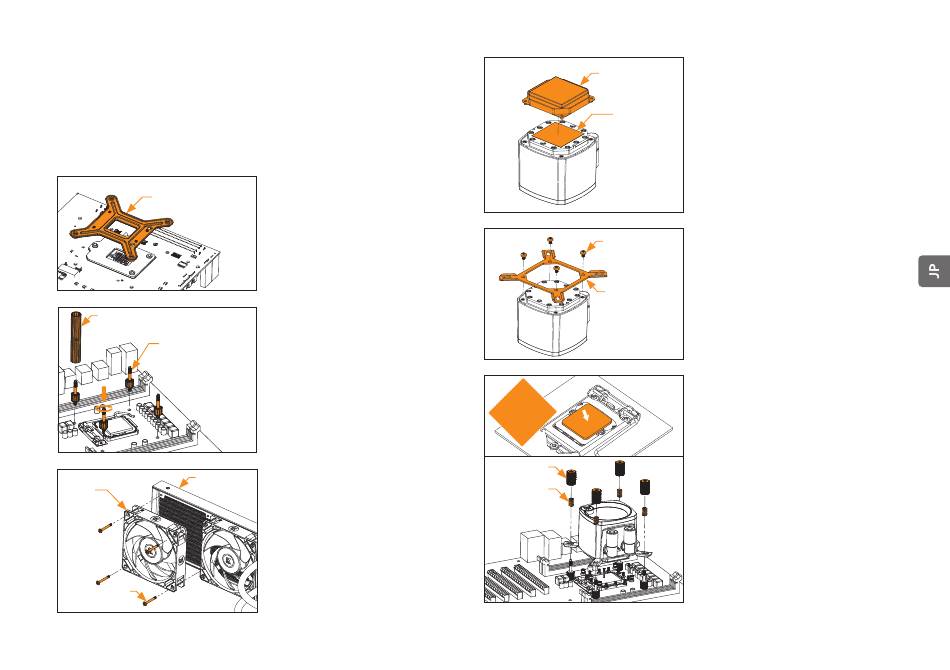 JP