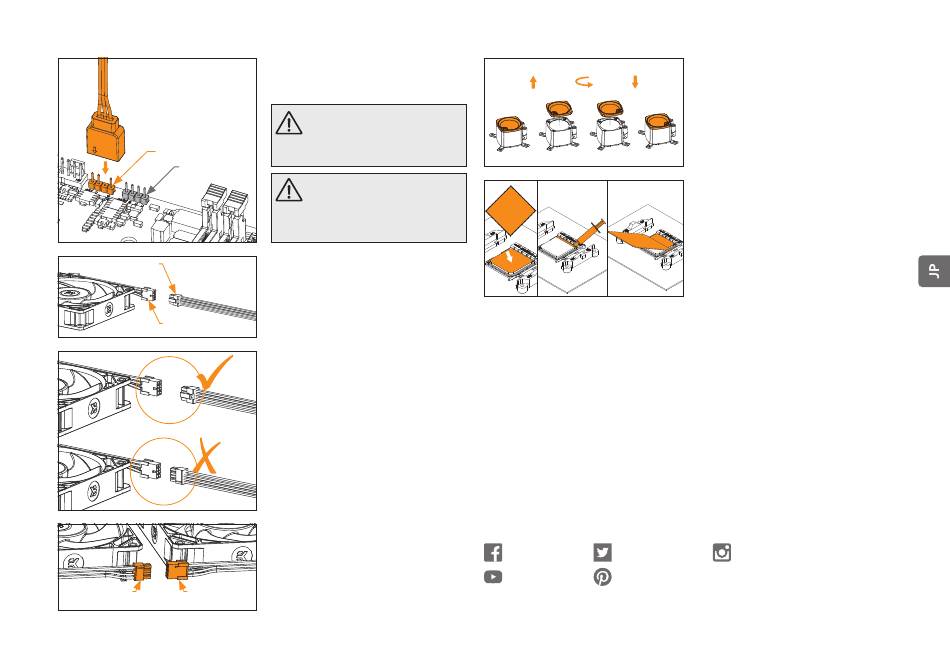 JP