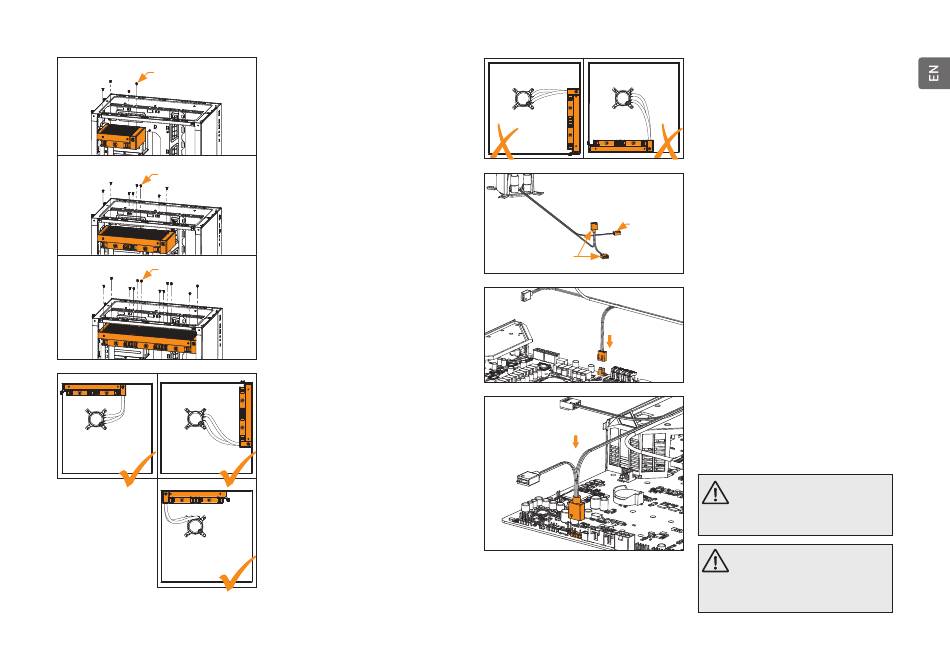 EN