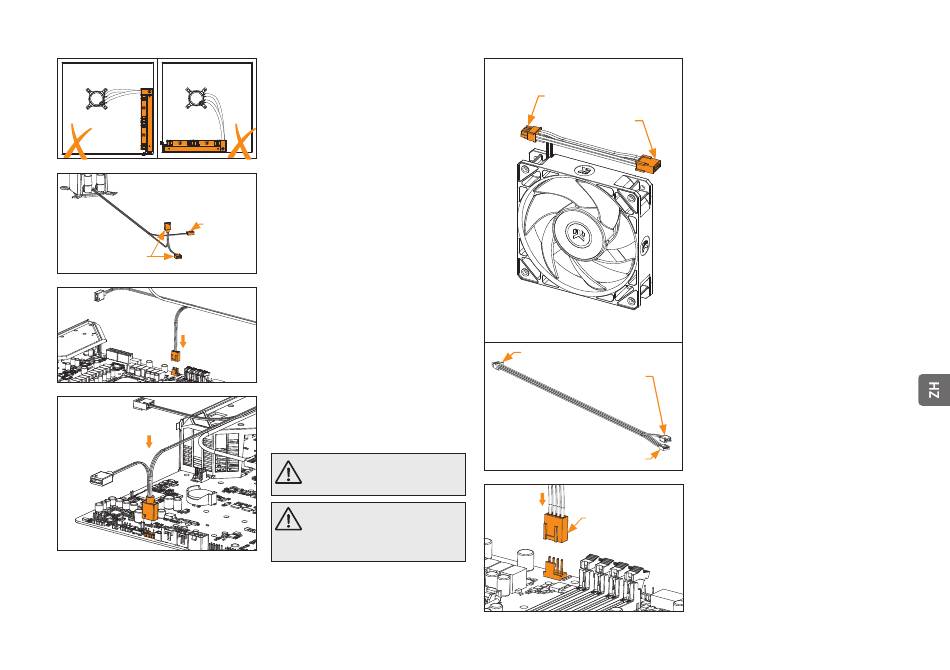 ZH