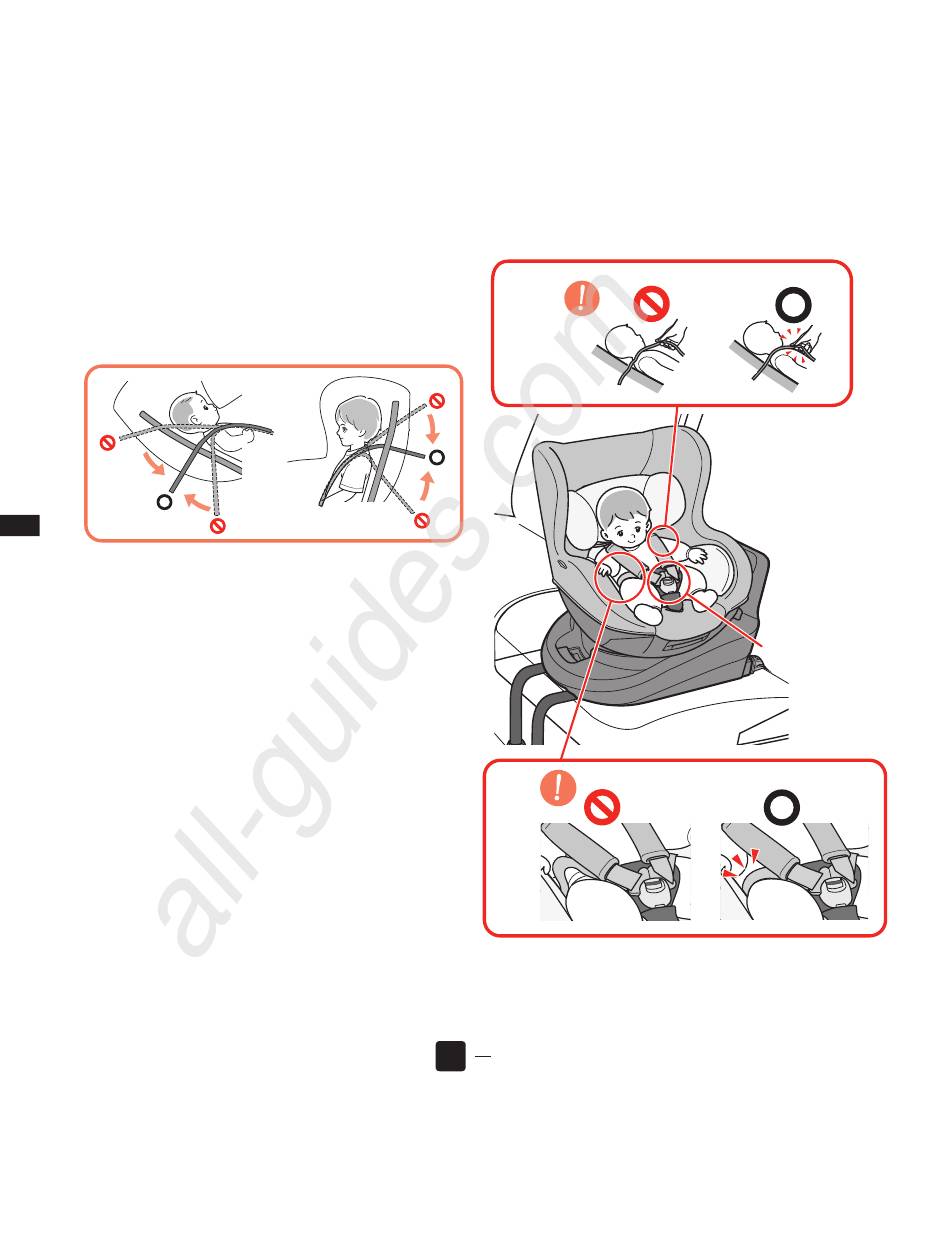 all-guides.com