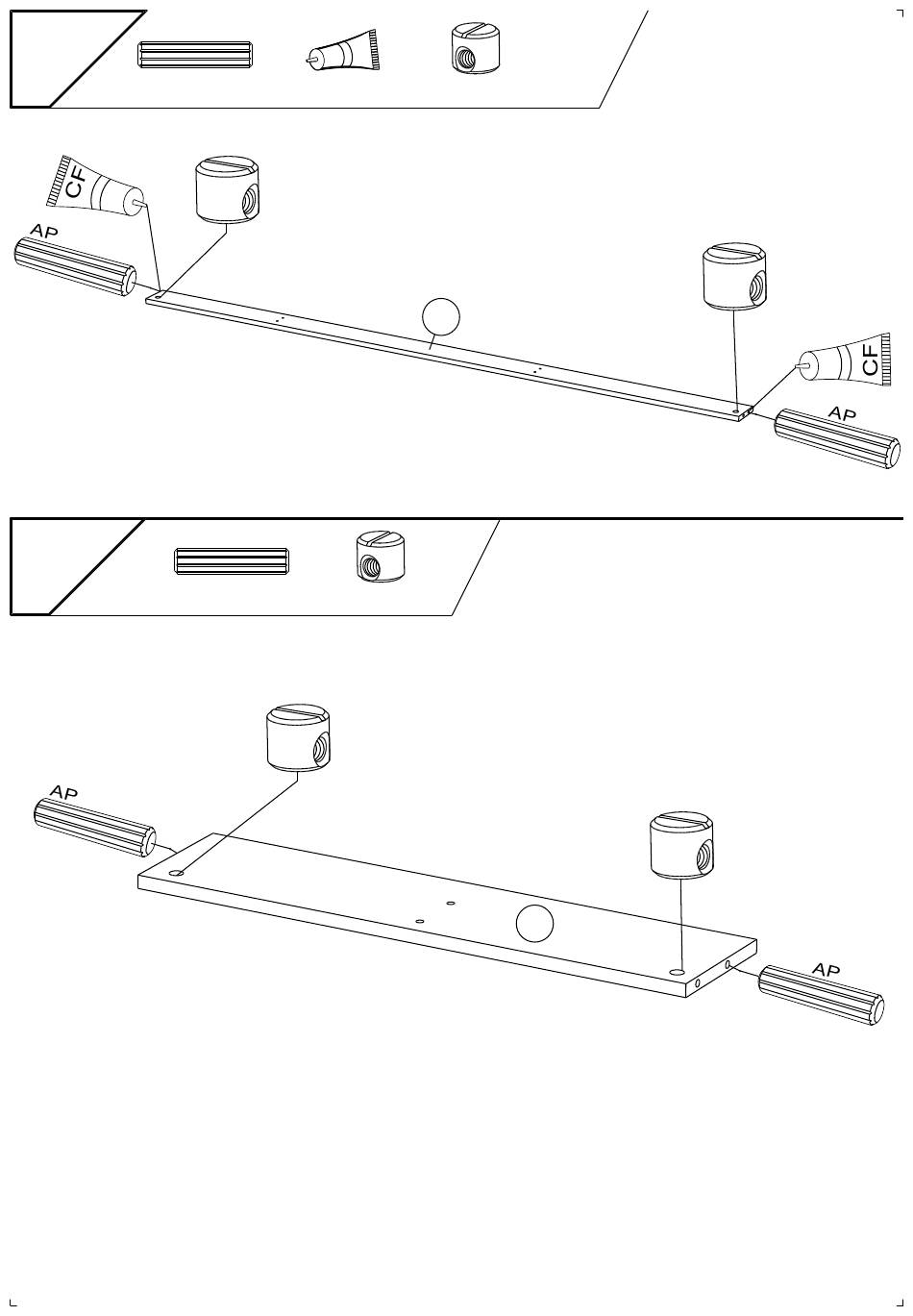 CF

AP

CF

AP

AP

AP