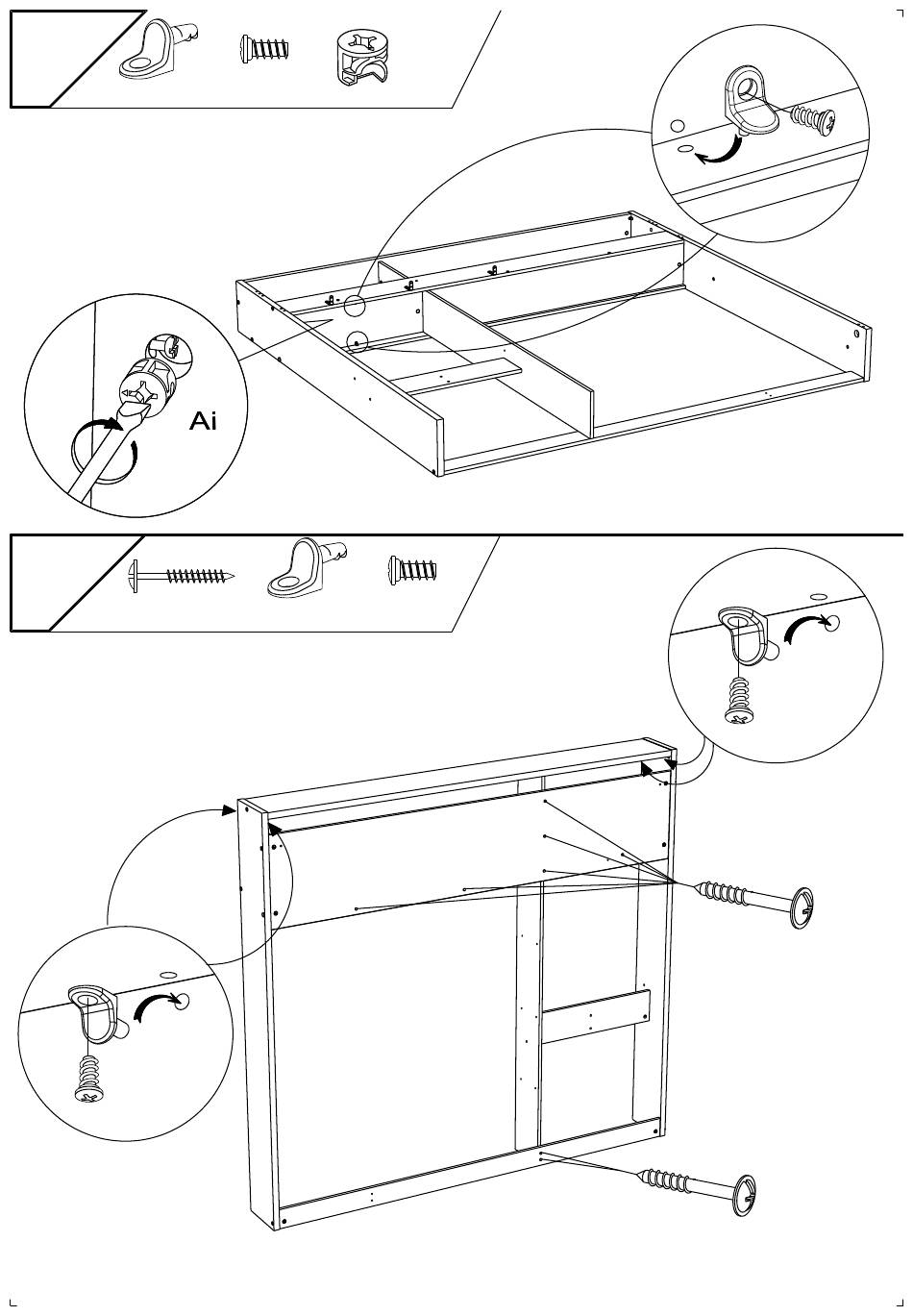 Ai