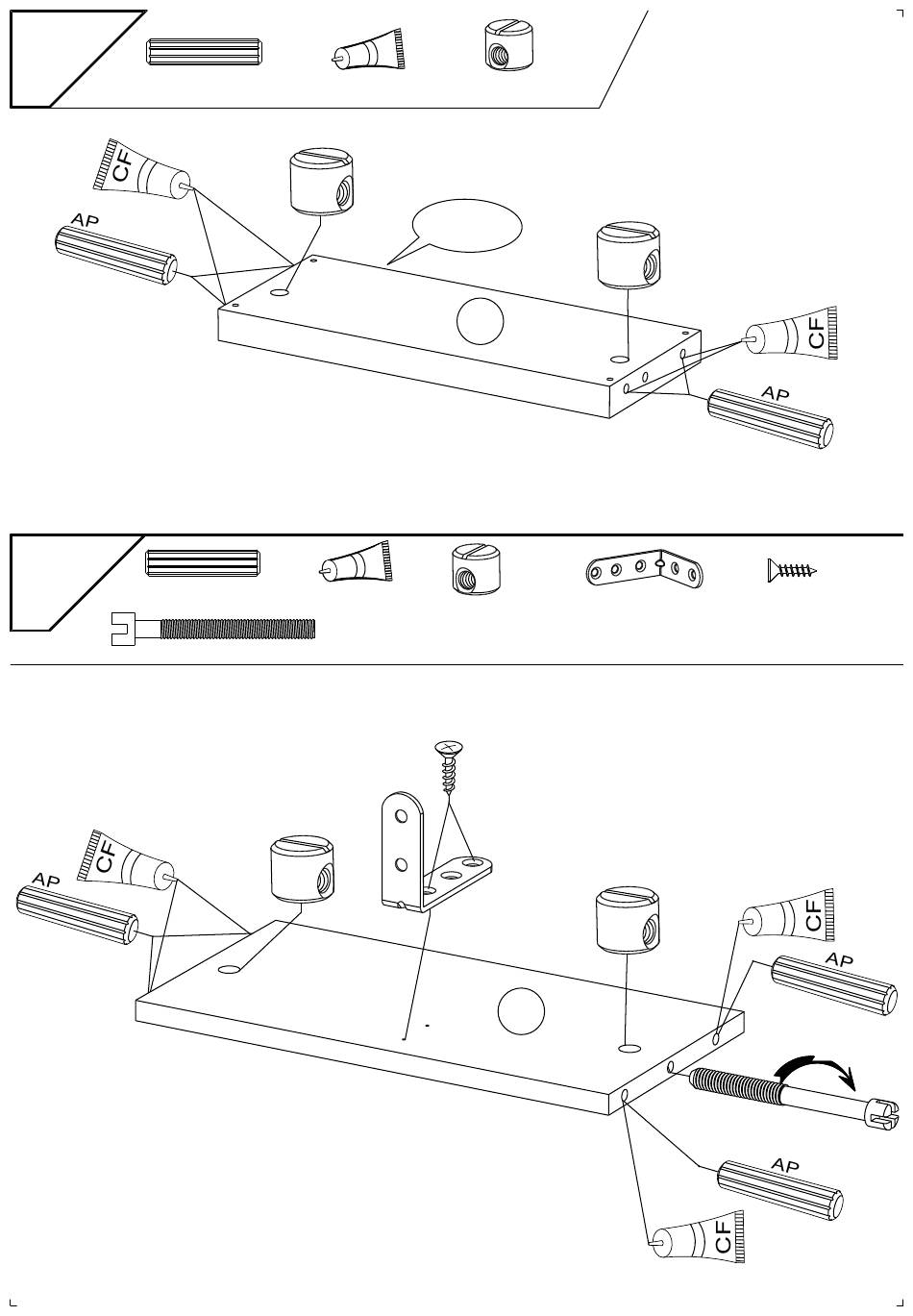 CF
AP
CF
AP

CF
AP
CF
AP
AP
CF