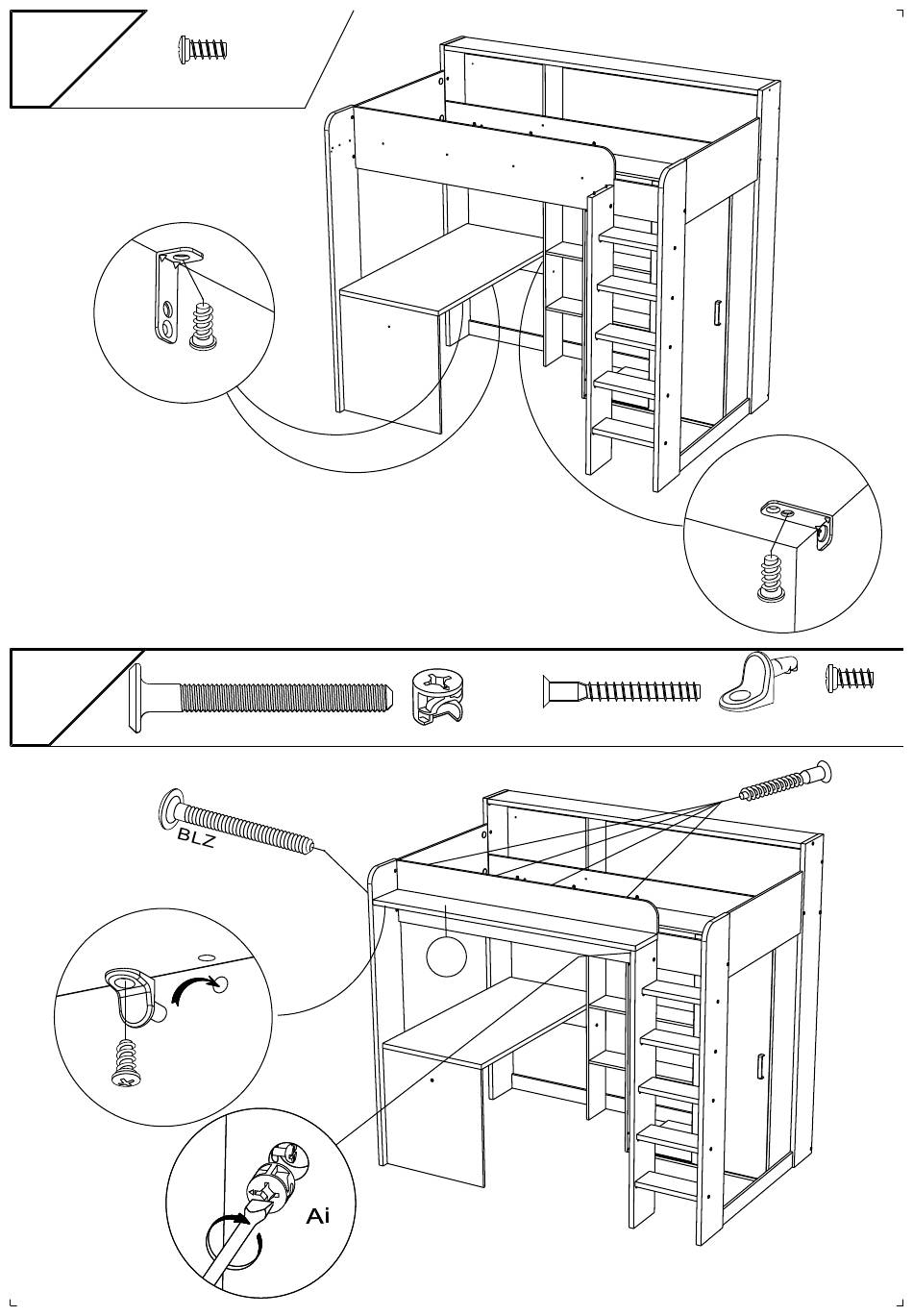 BLZ

Ai