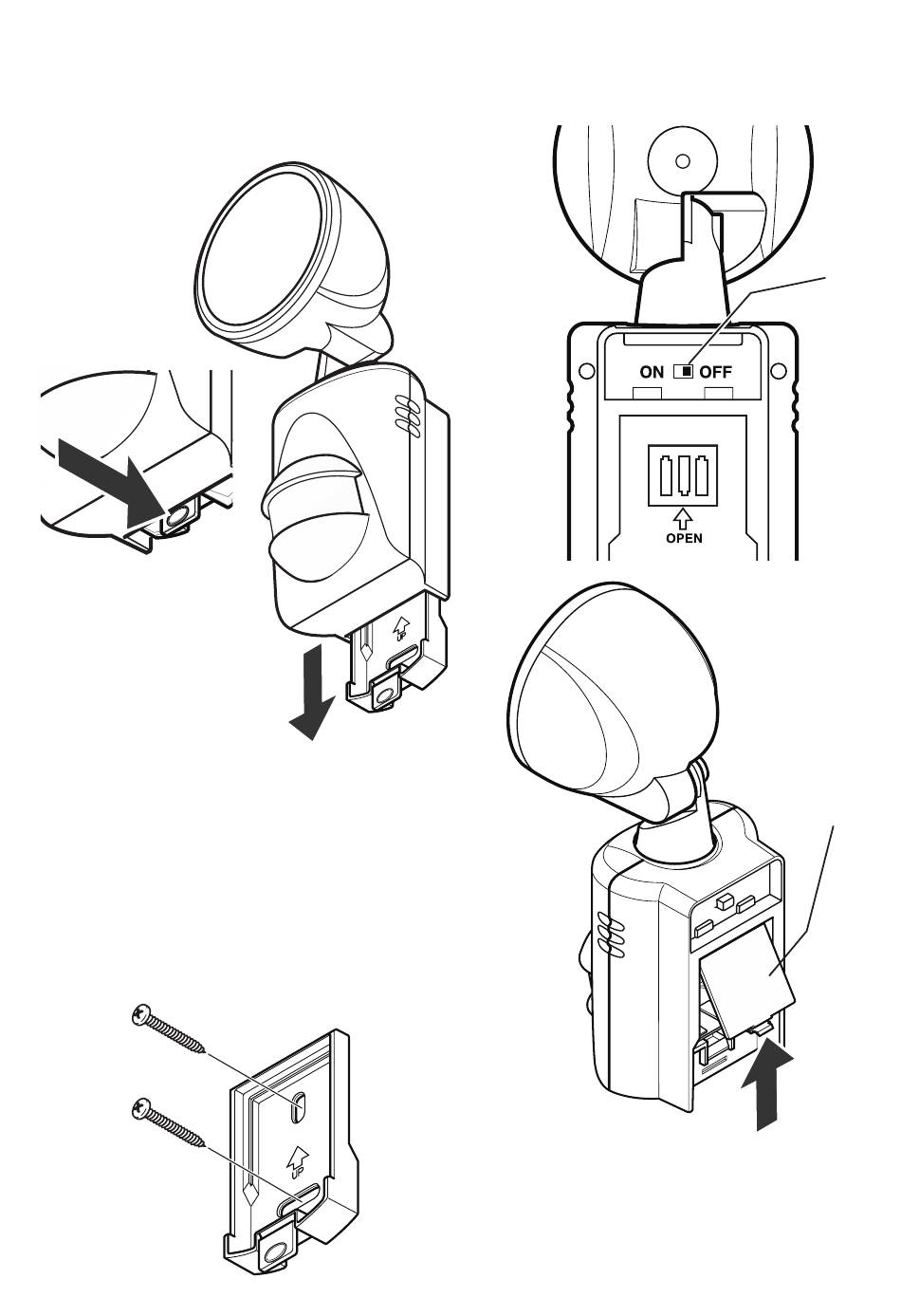 UP

ON OFF

OPEN

UP