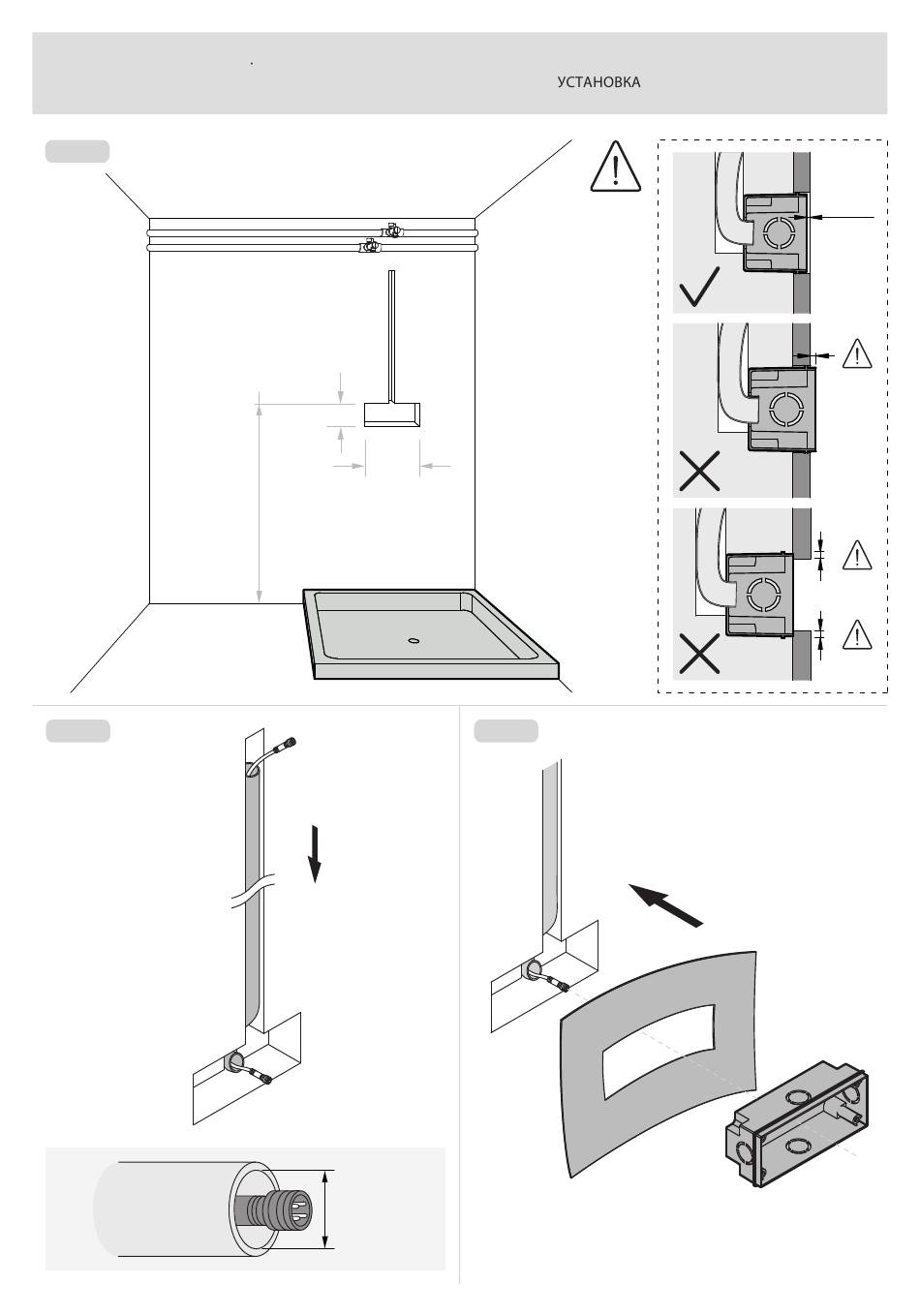 УСТАНОВКА