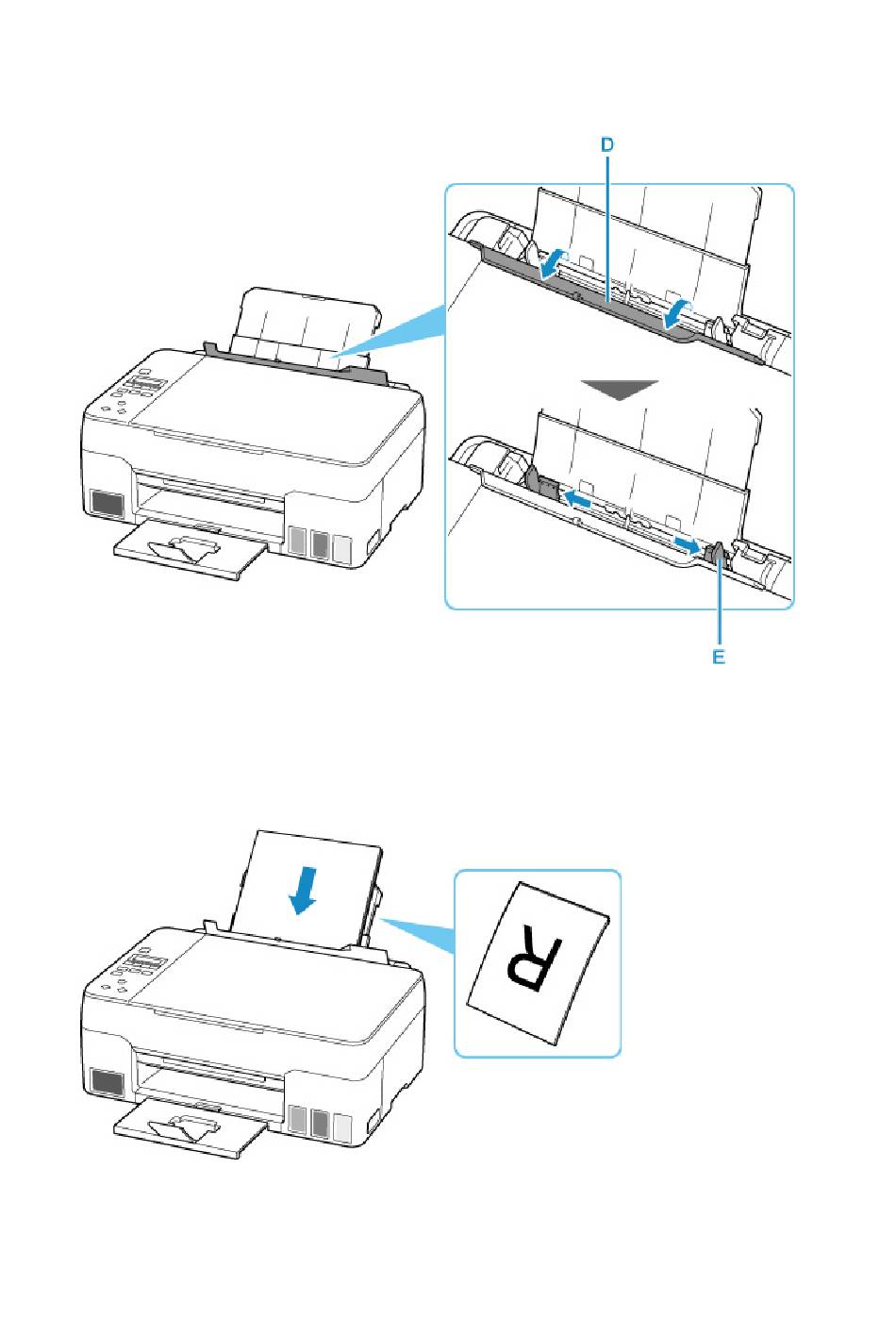 D

E

R