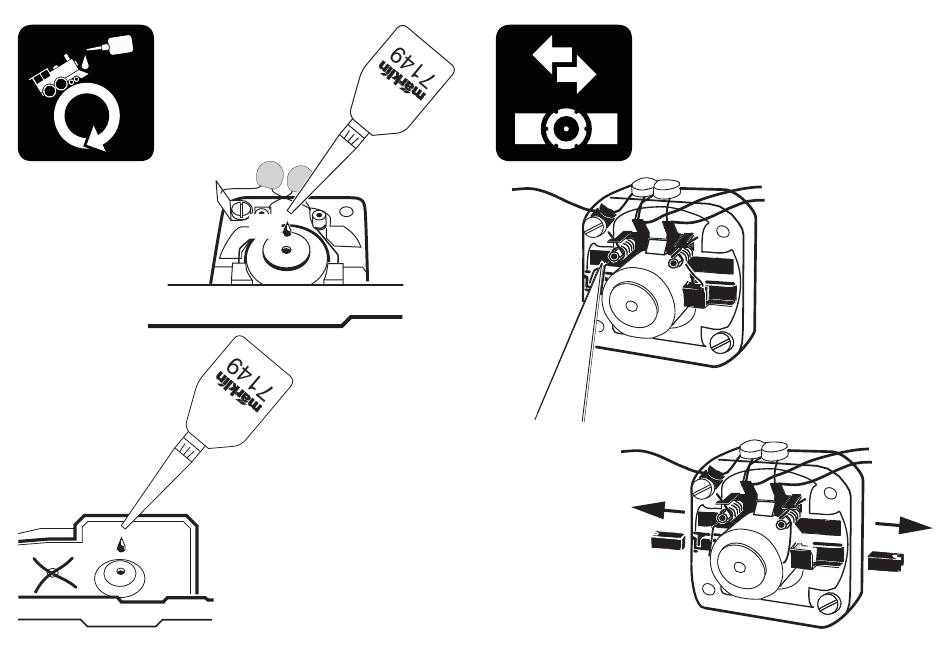 märklin
7149

märklin
7149