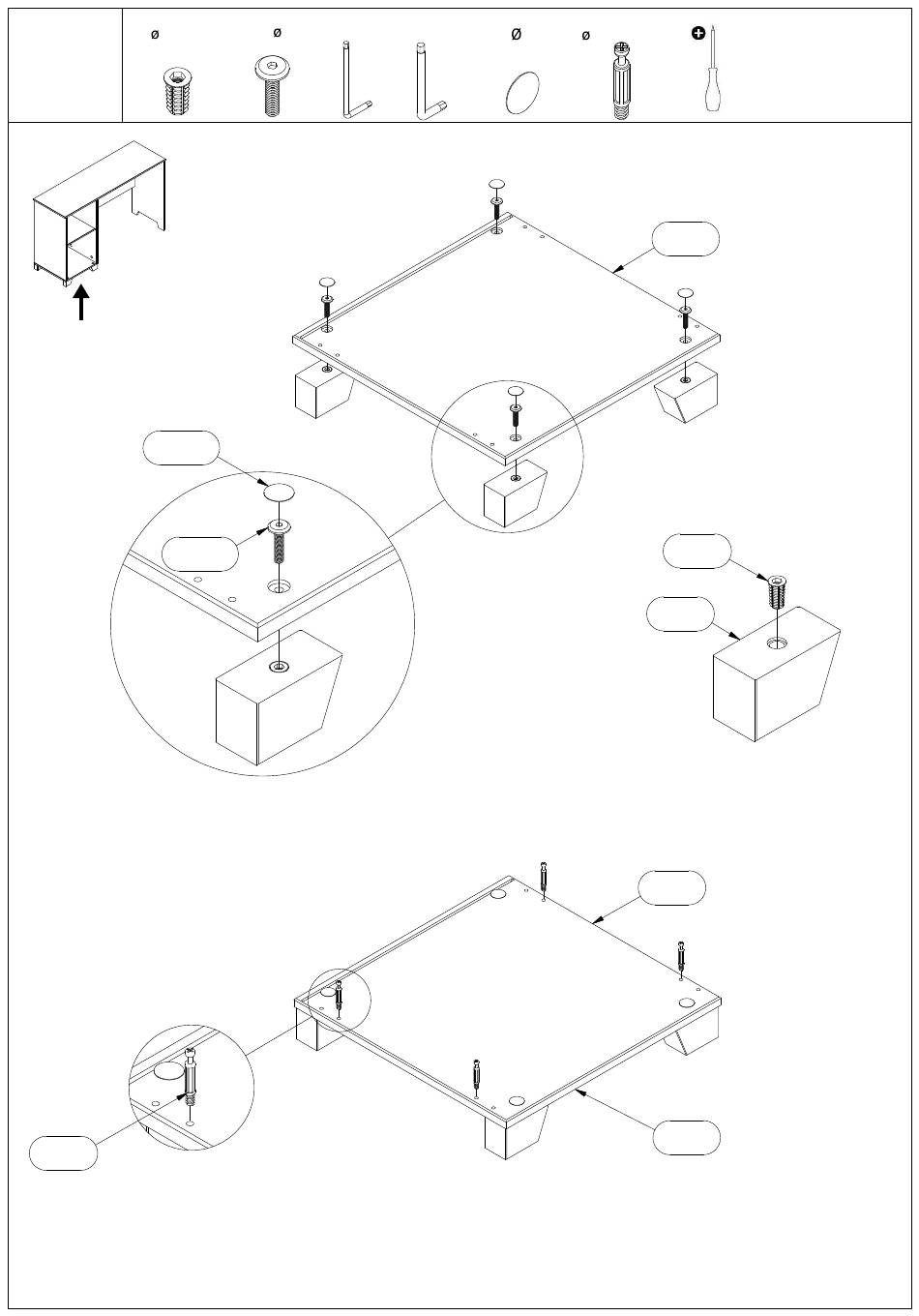 ø ø Ø ø