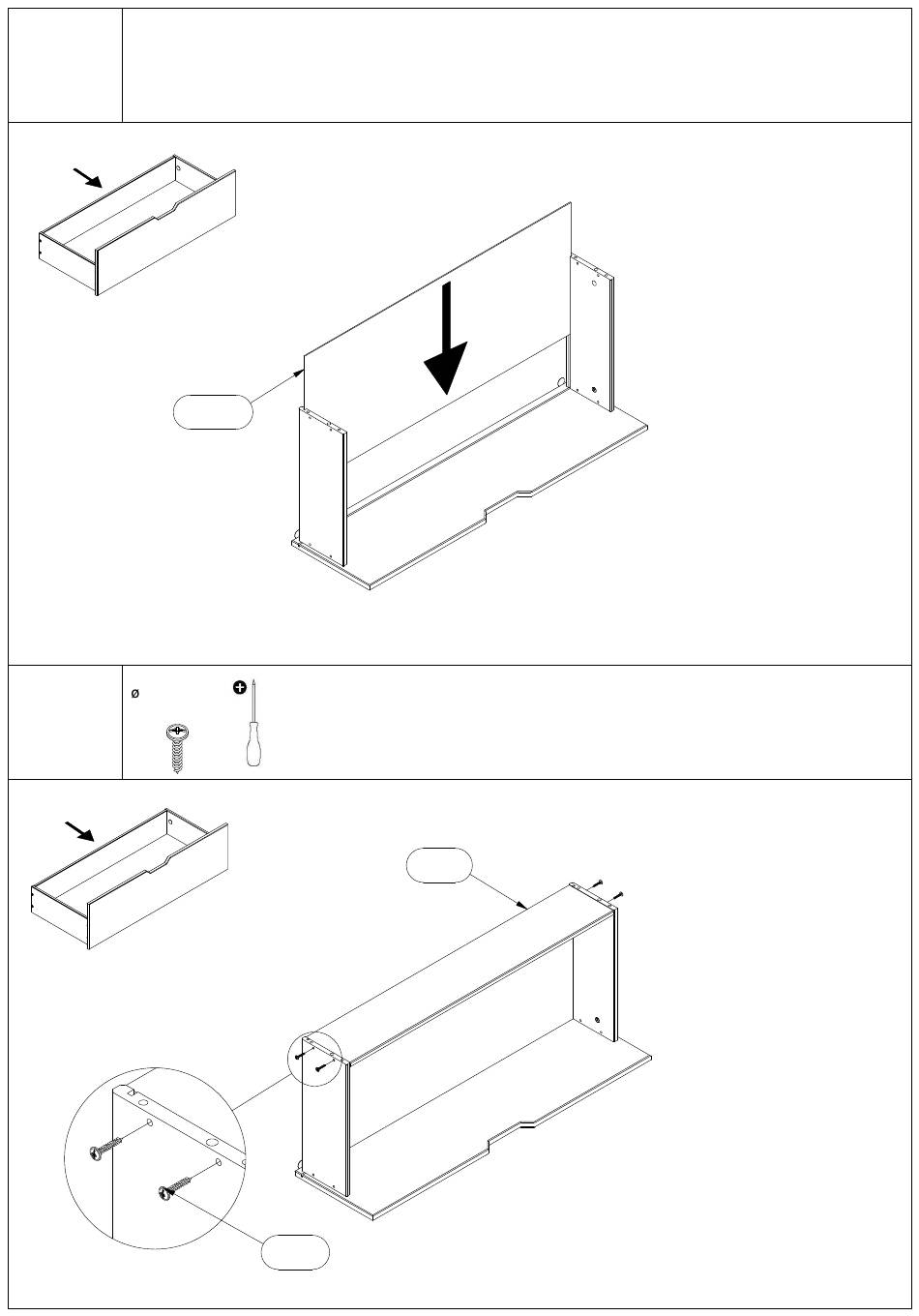 ø