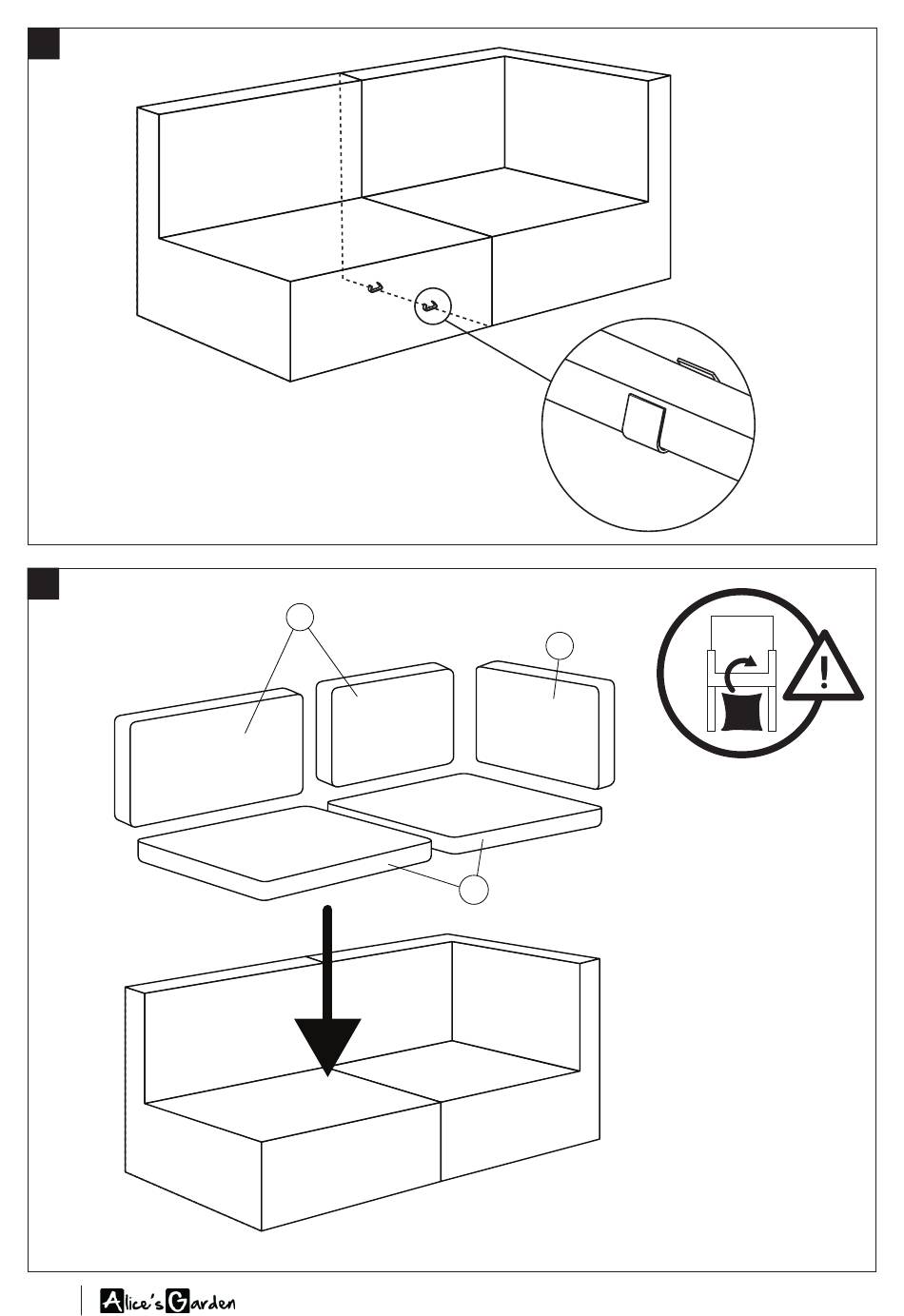 Alice's Garden