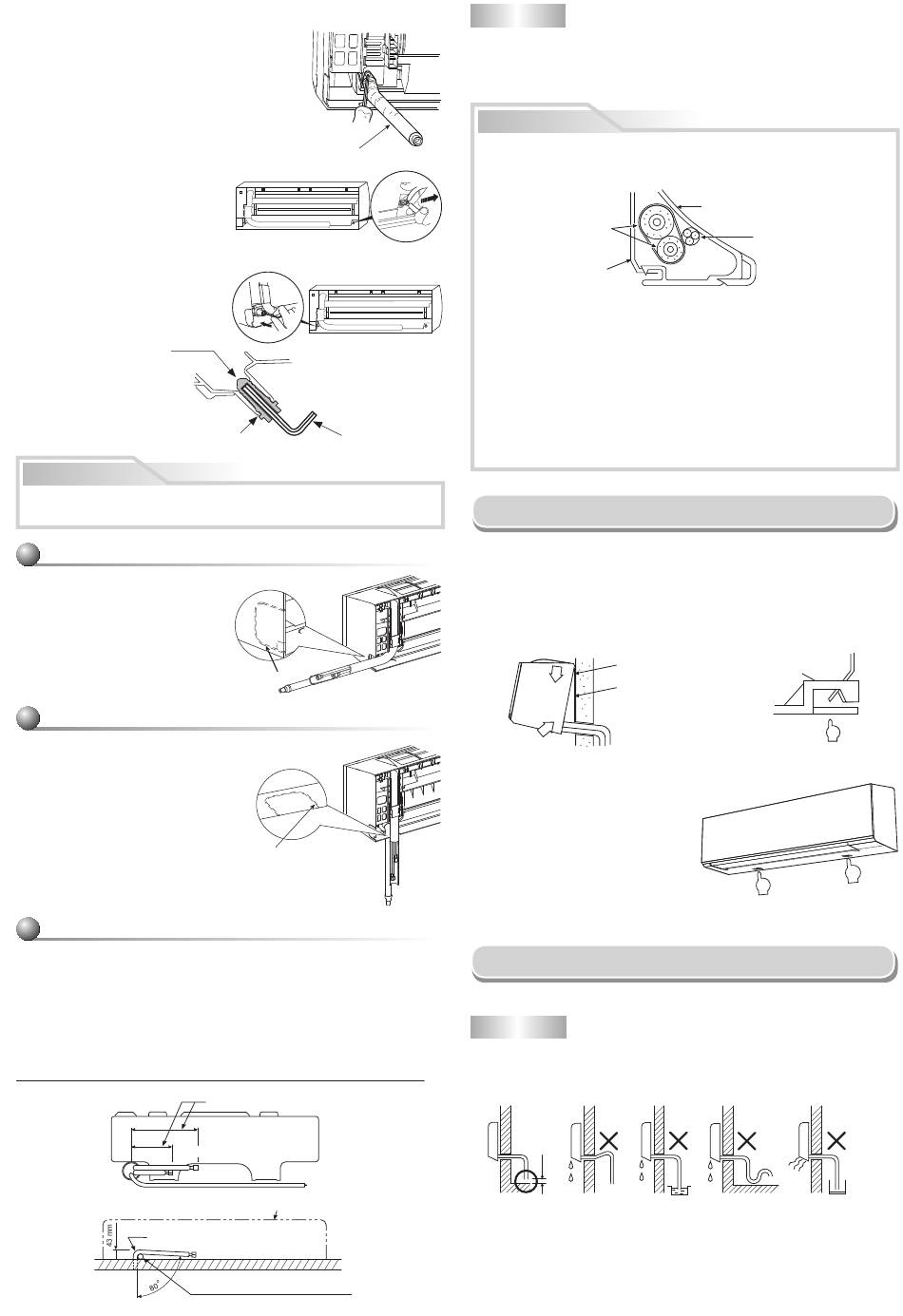 43 mm

80°