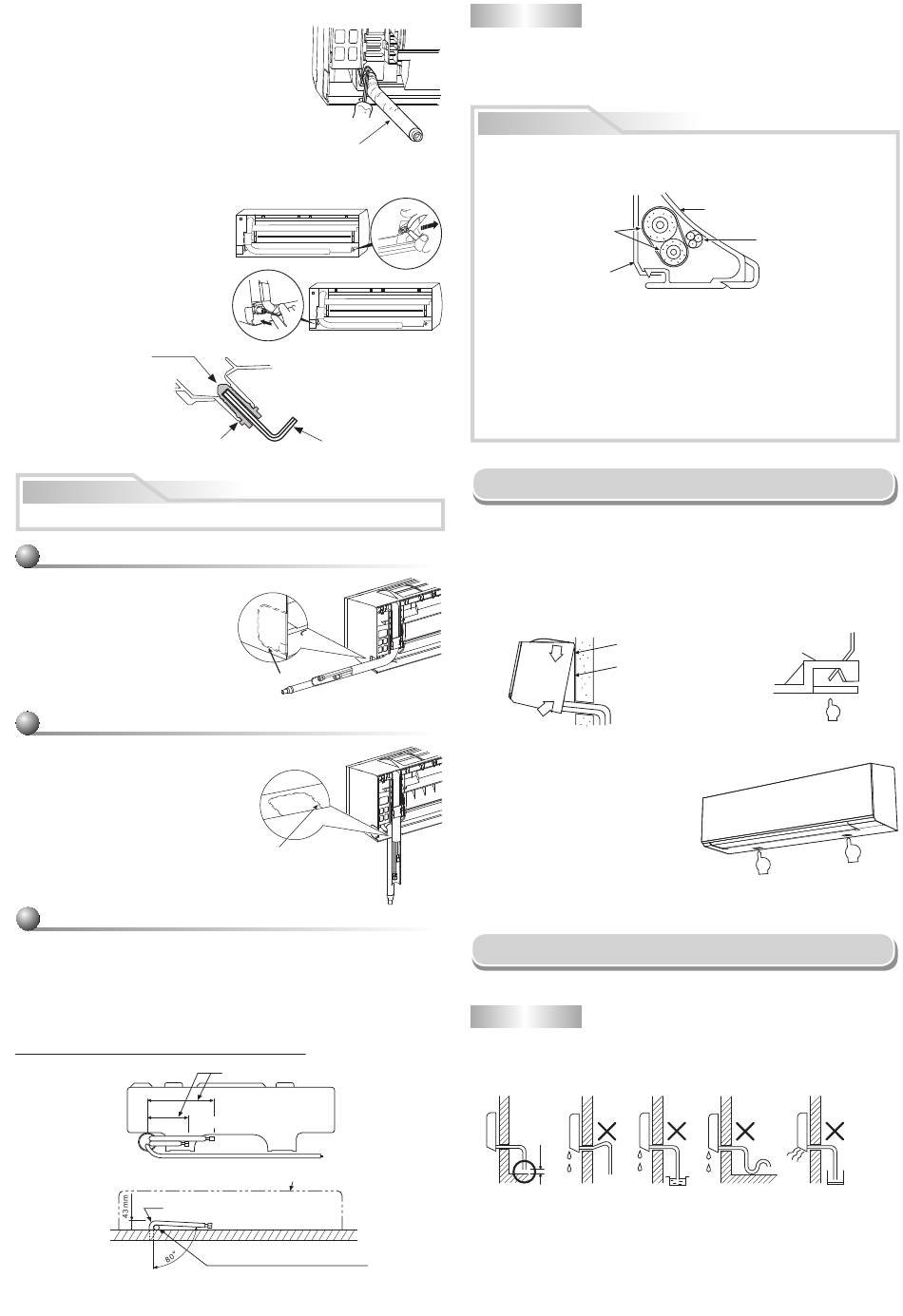 43 mm

80°