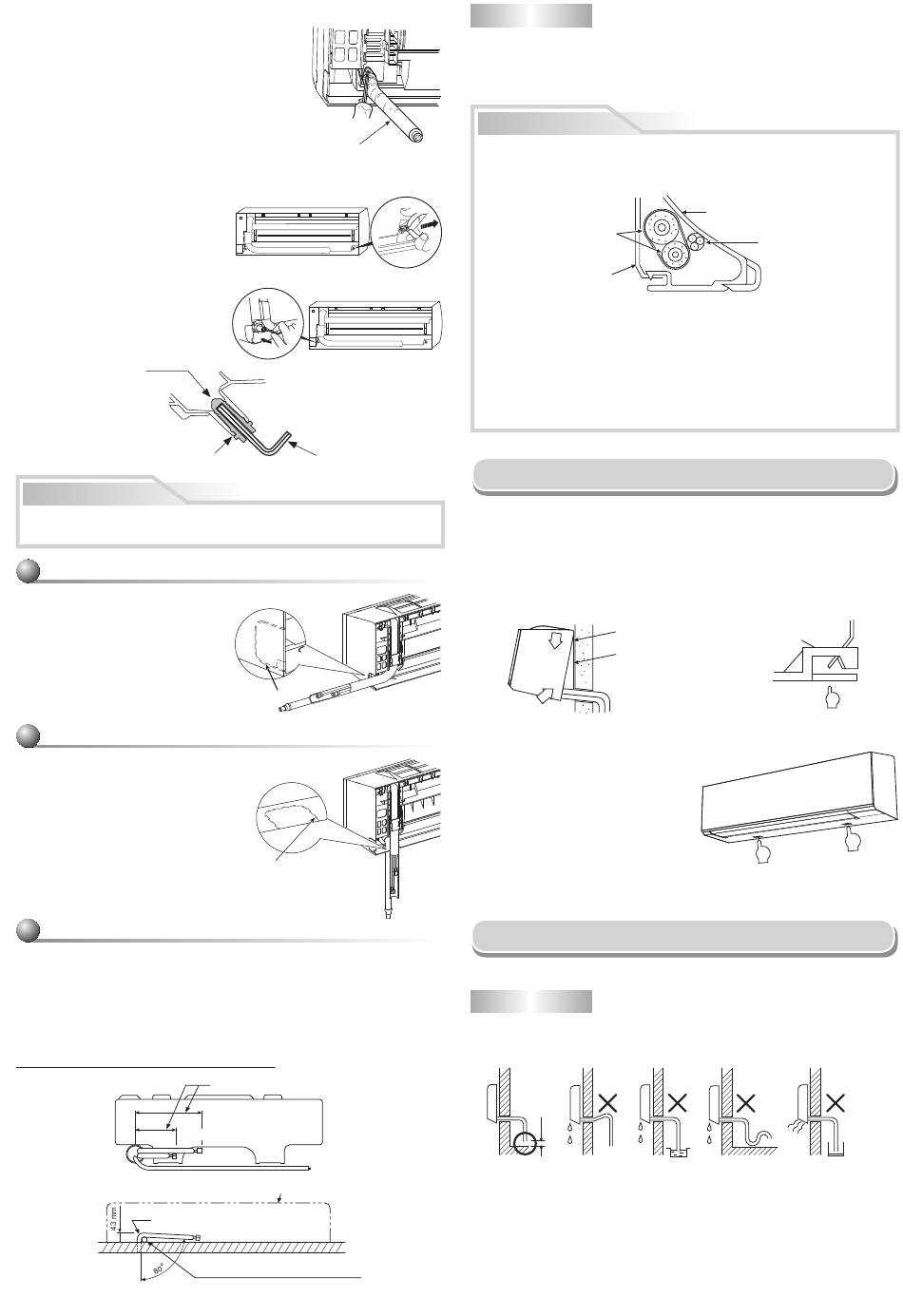 43 mm

80°