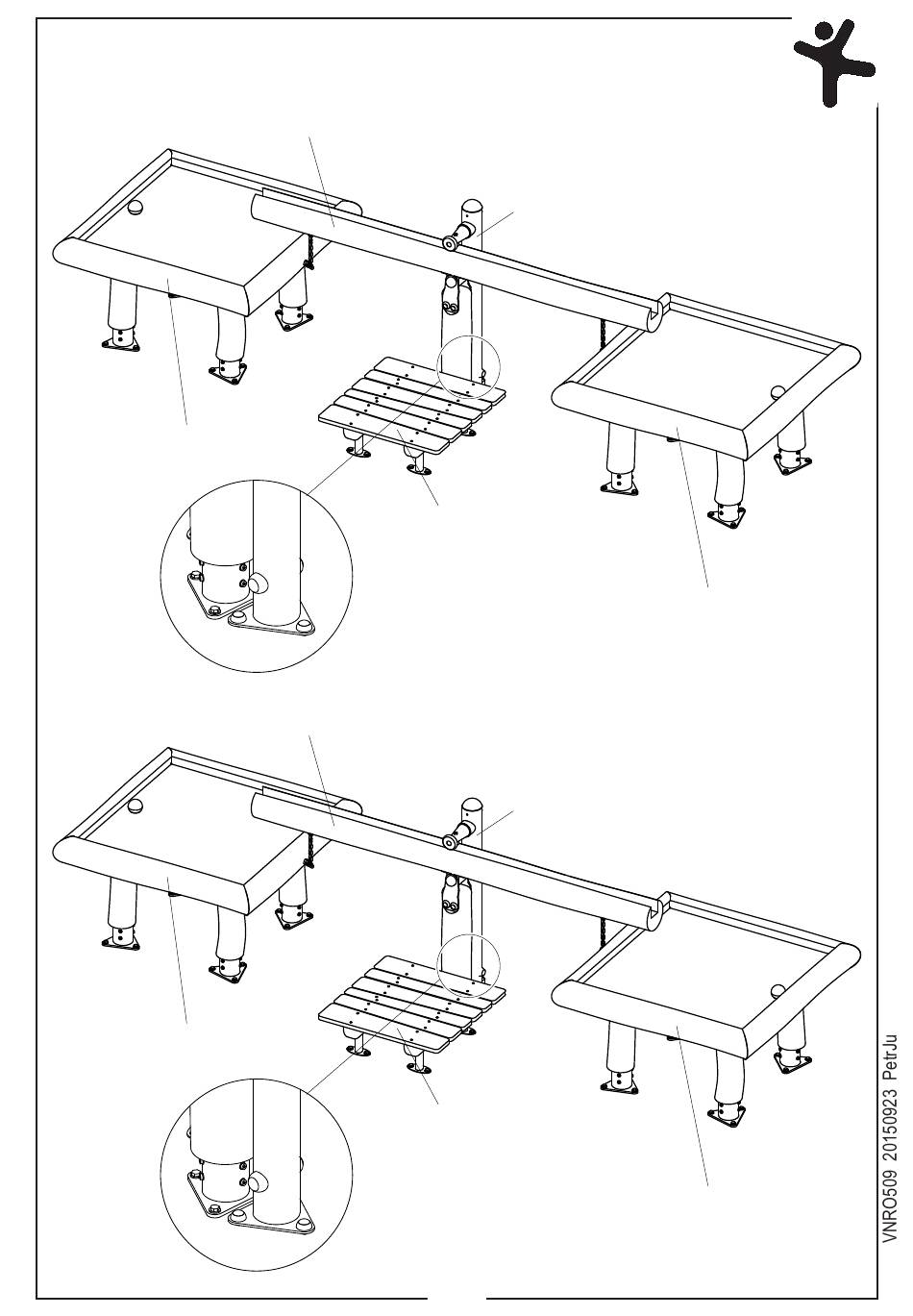 VNRO509 20150923 PetrJu