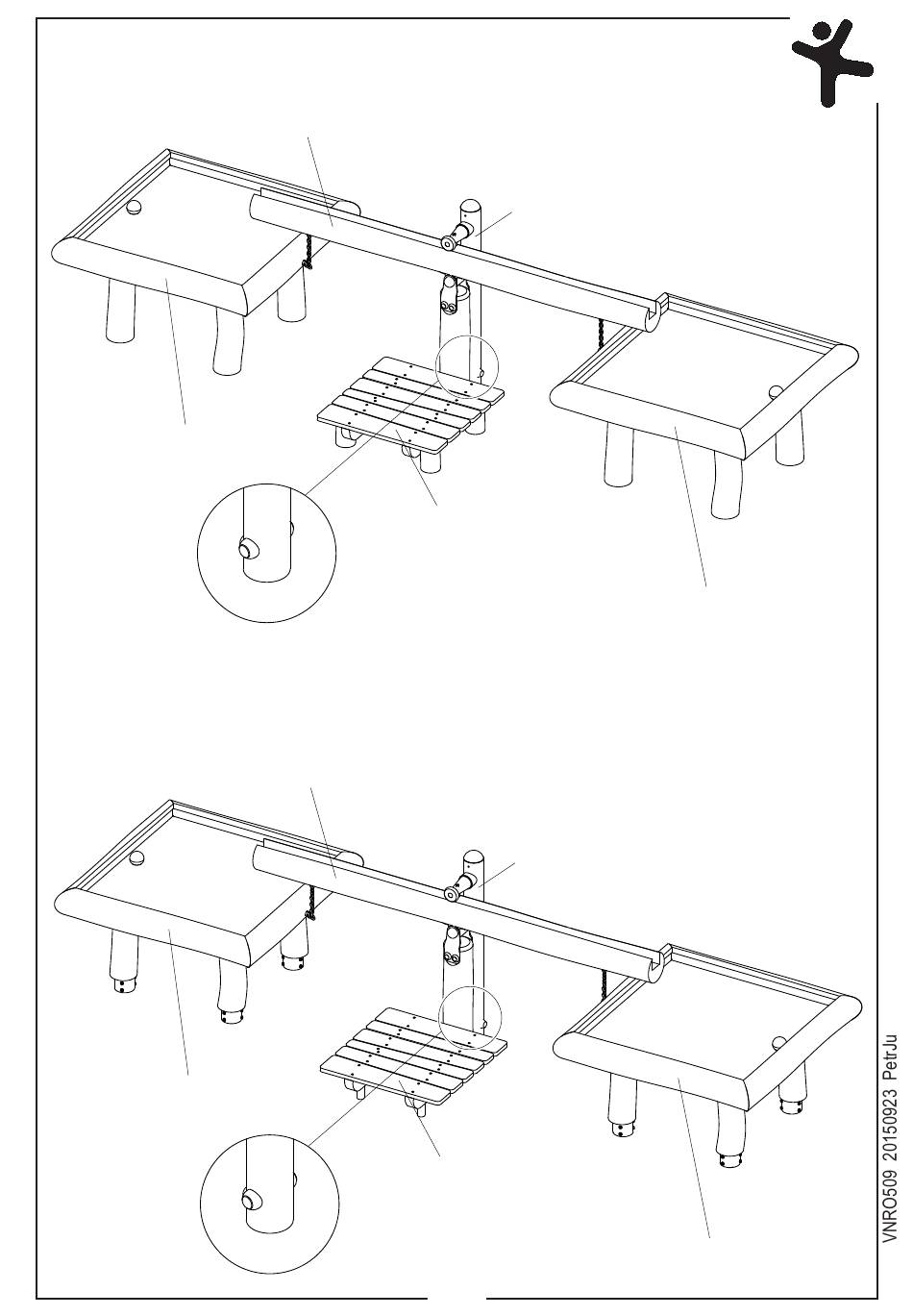 VNRO509 20150923 PetrJu