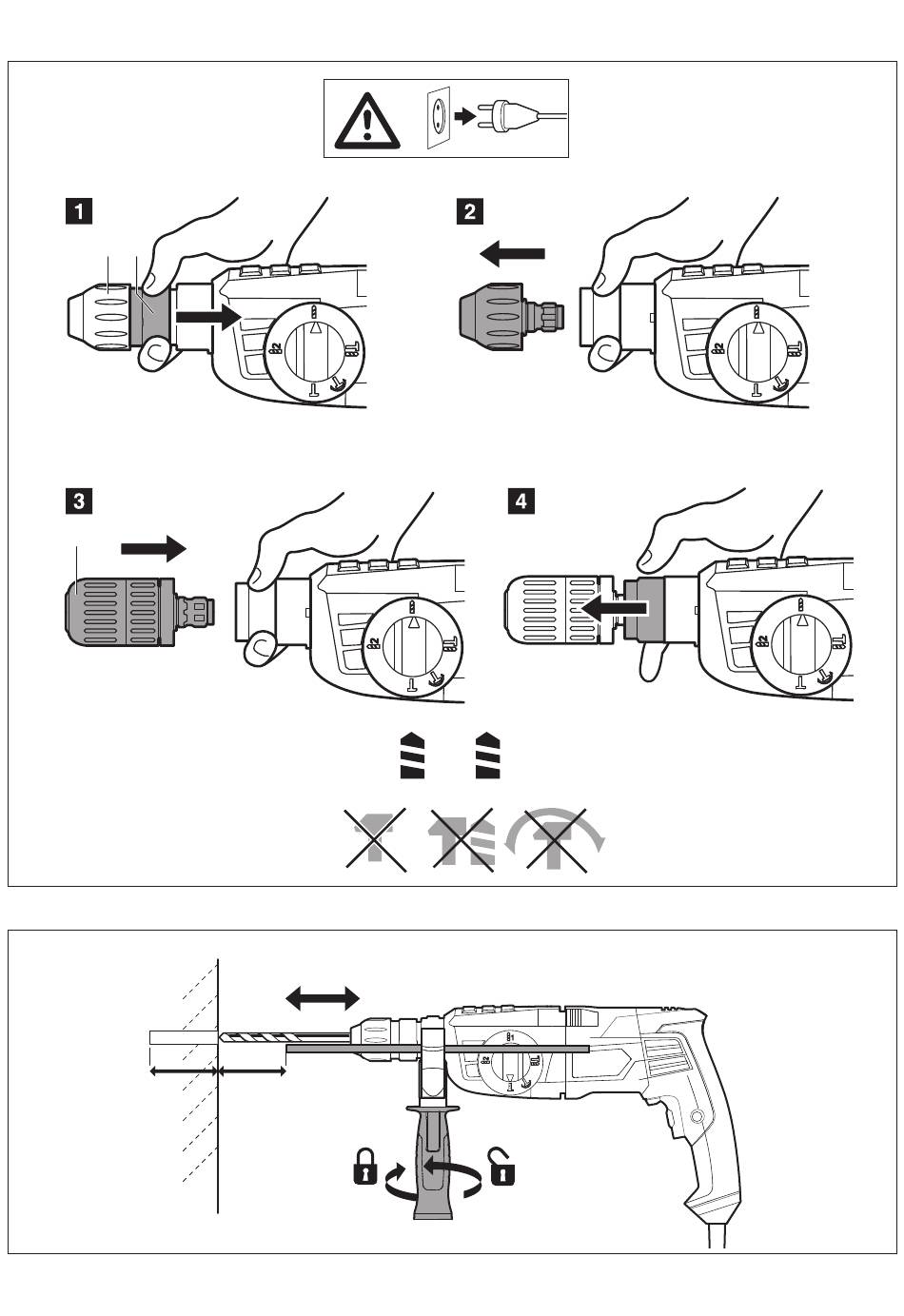 1

2

3

4