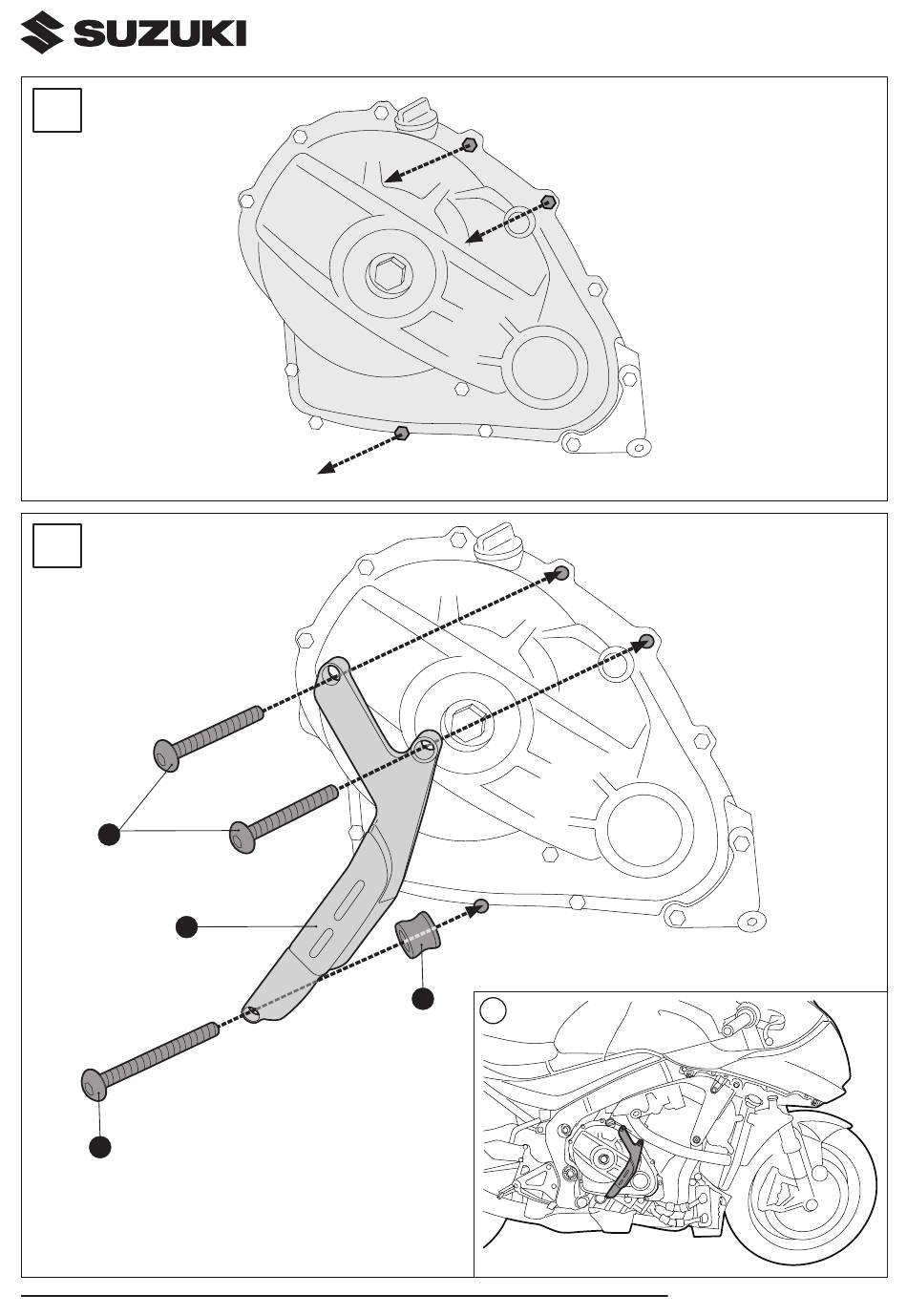 SUZUKI