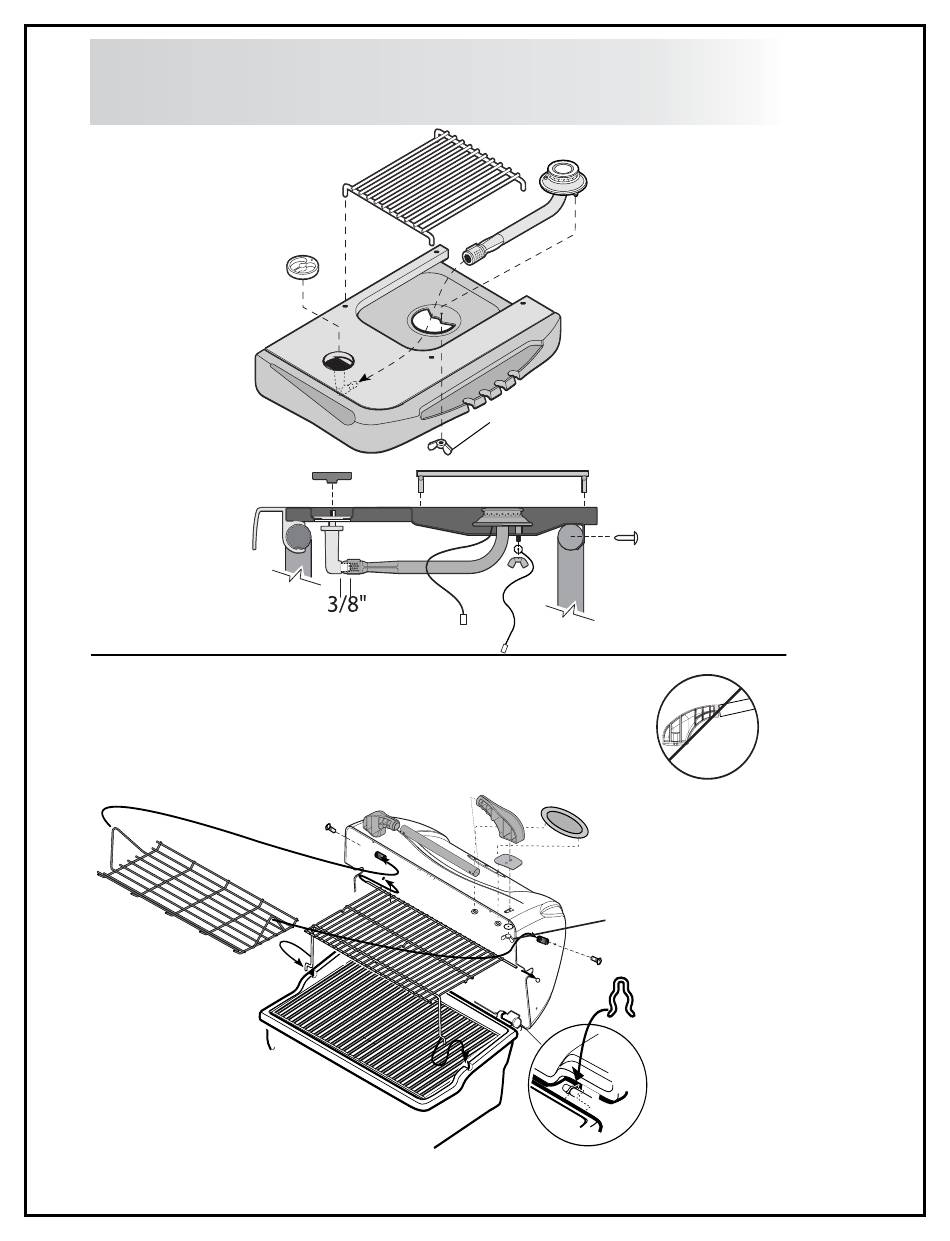 3/8"