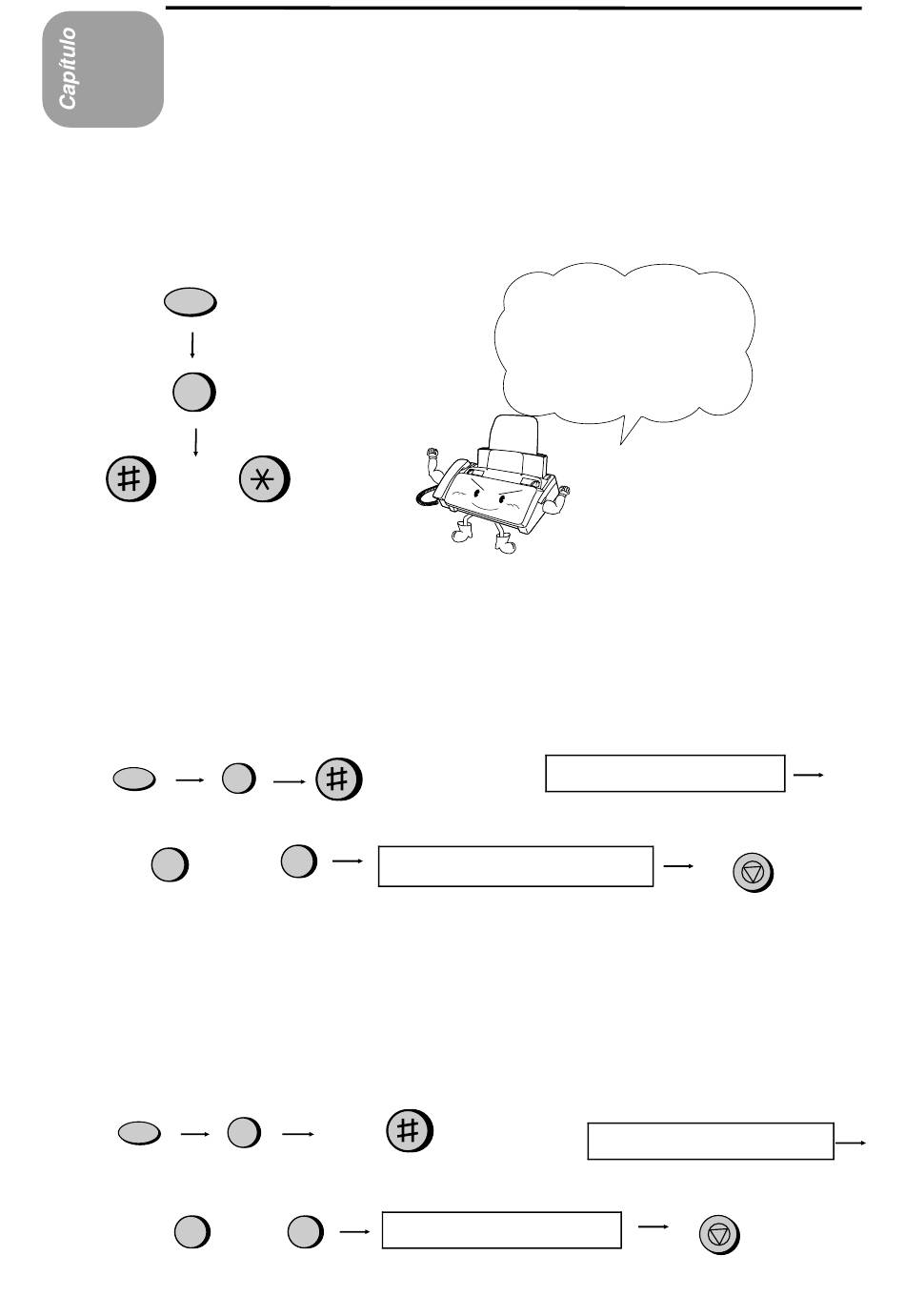 Capítulo