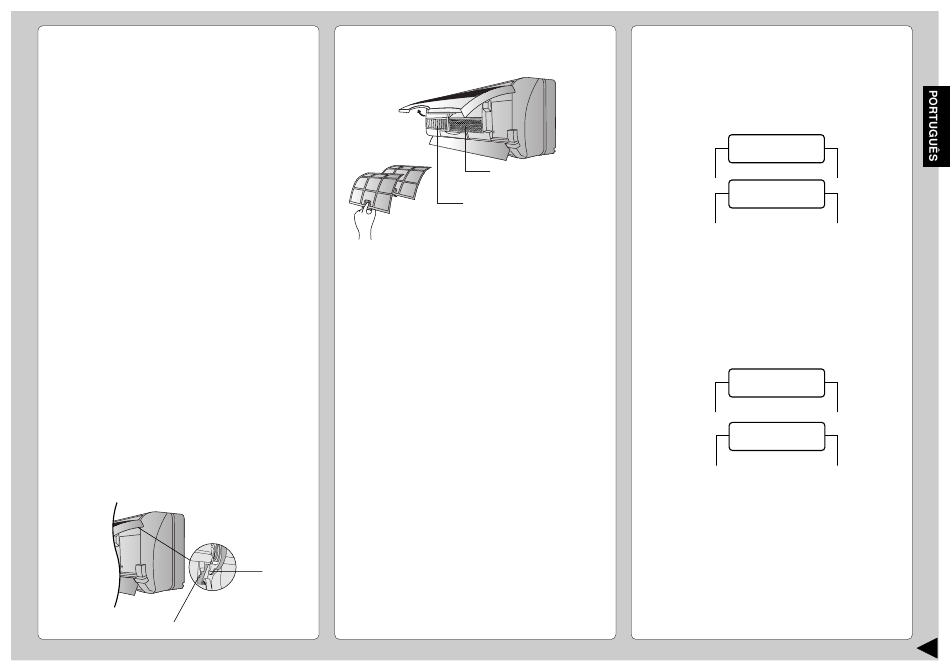 PORTUGUÊS