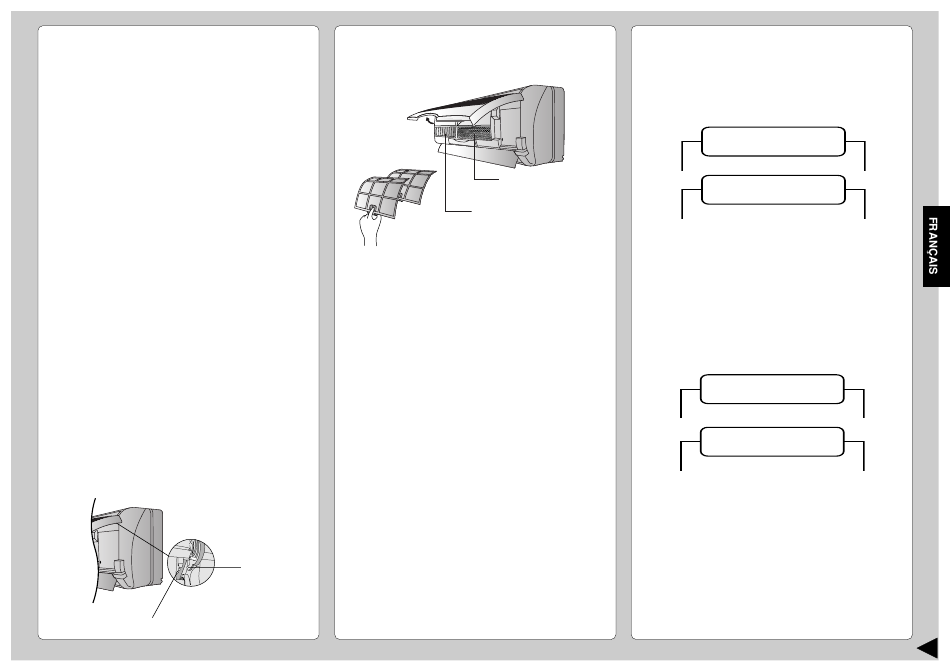 FRANÇAIS