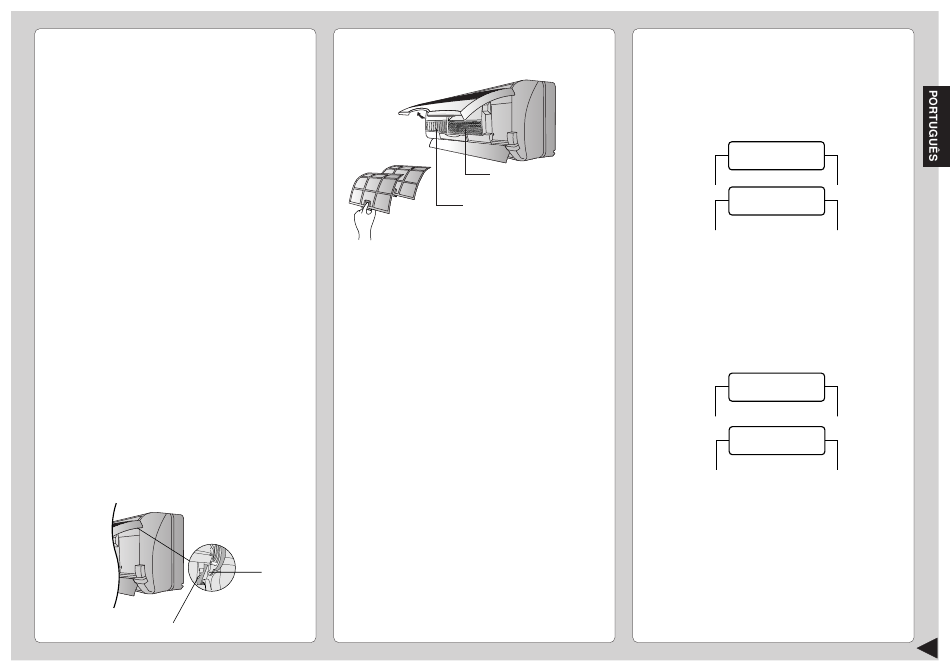 PORTUGUÊS