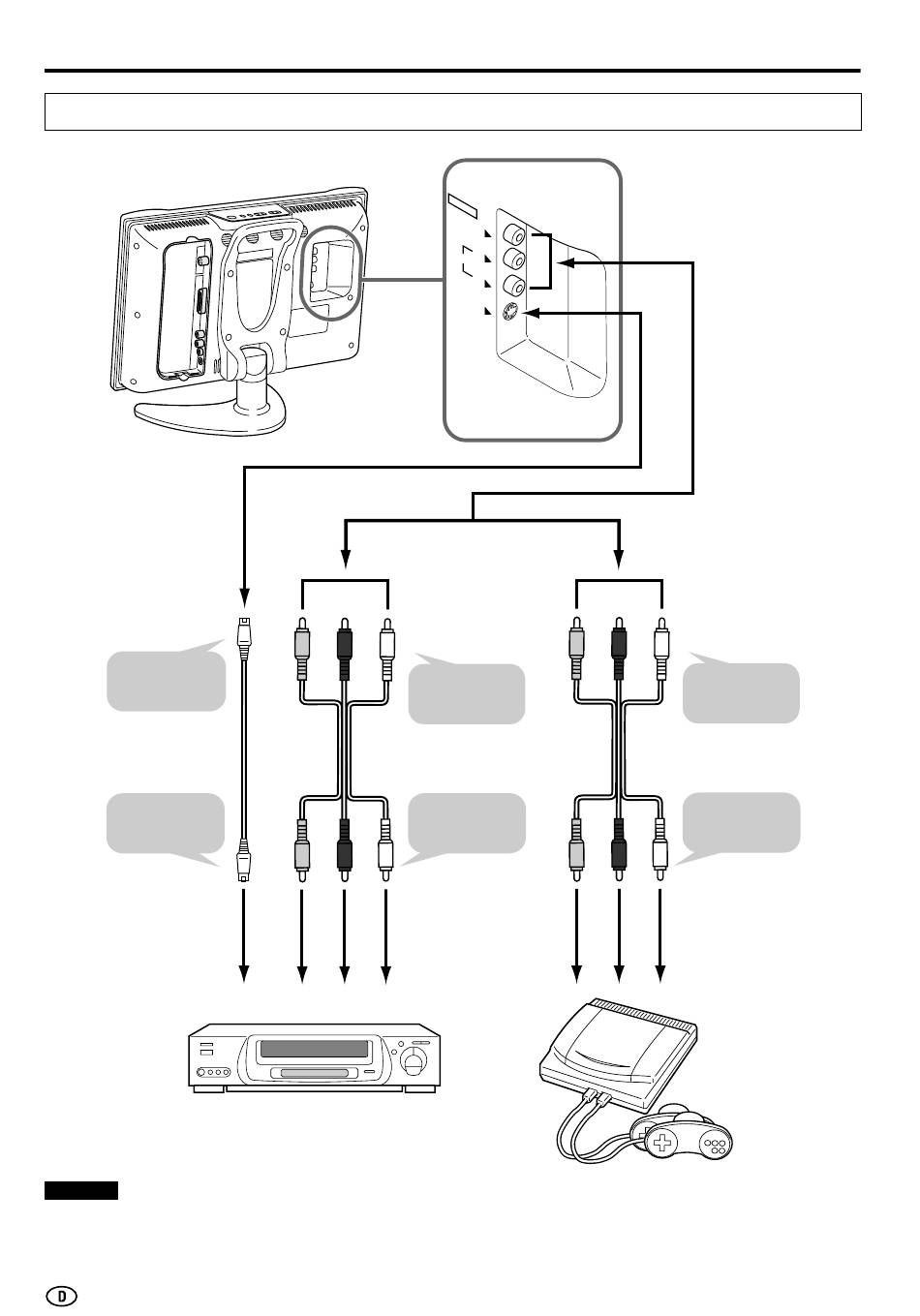 D