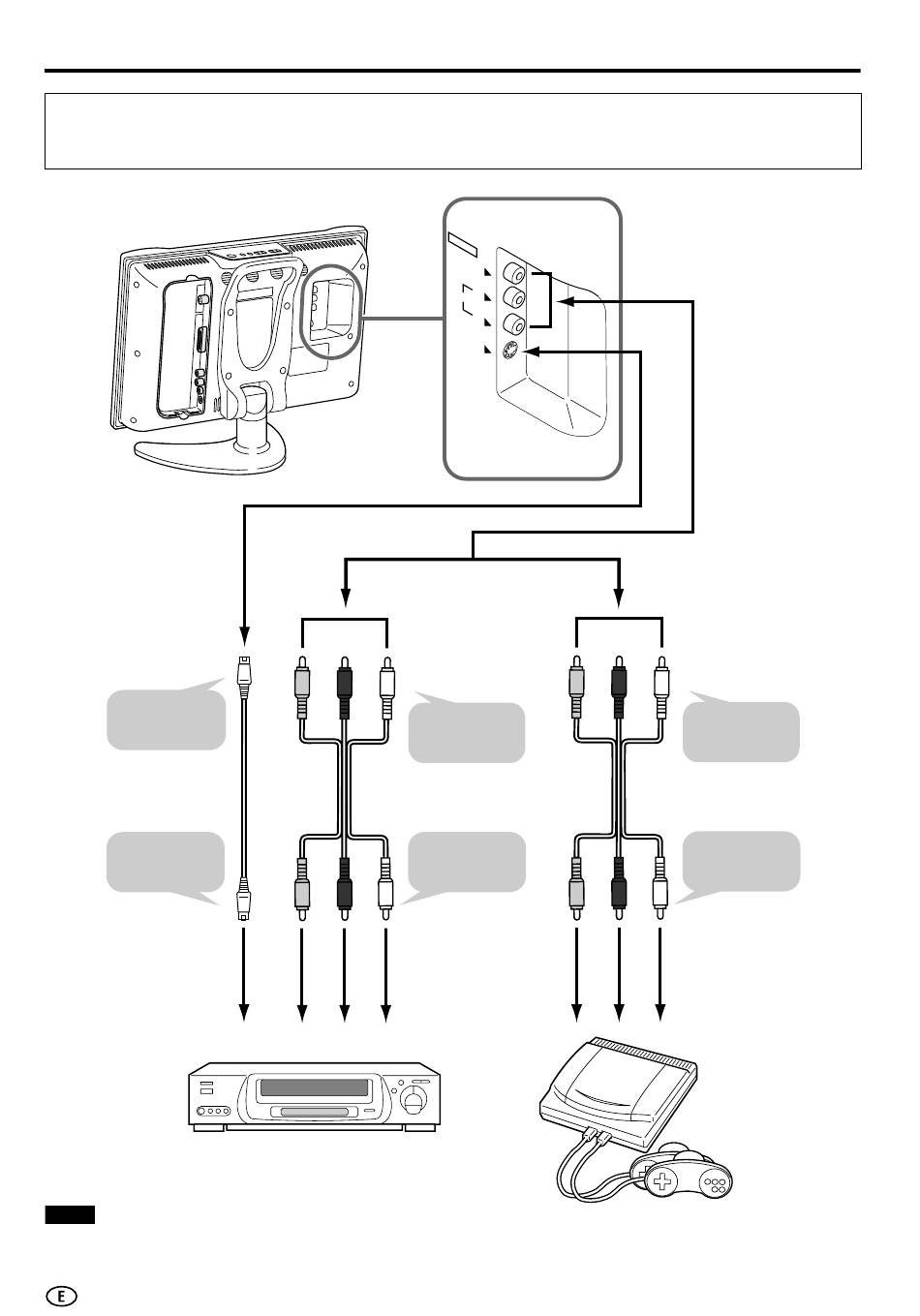 E