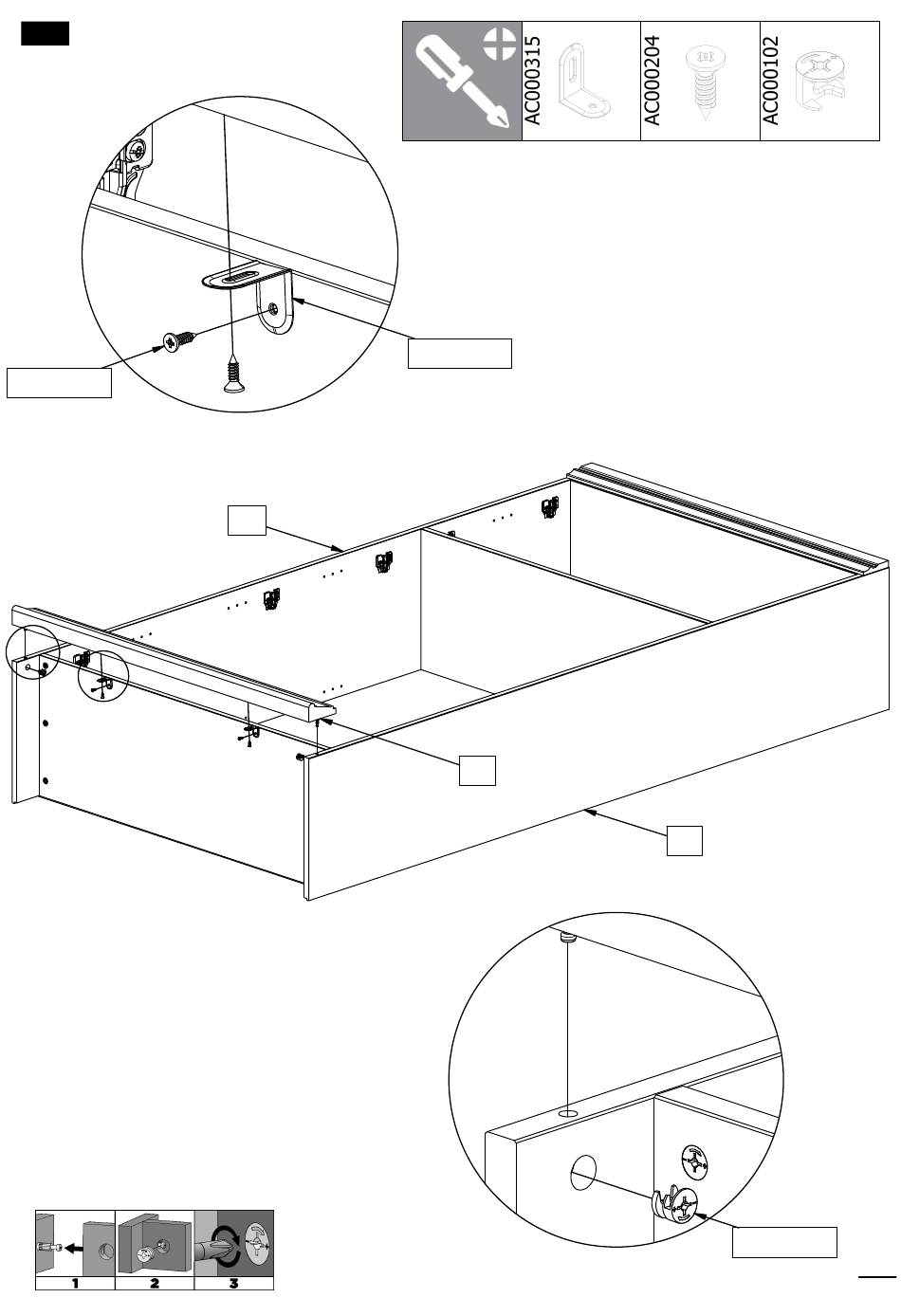 AC000315

AC000204

AC000102

1

2

3