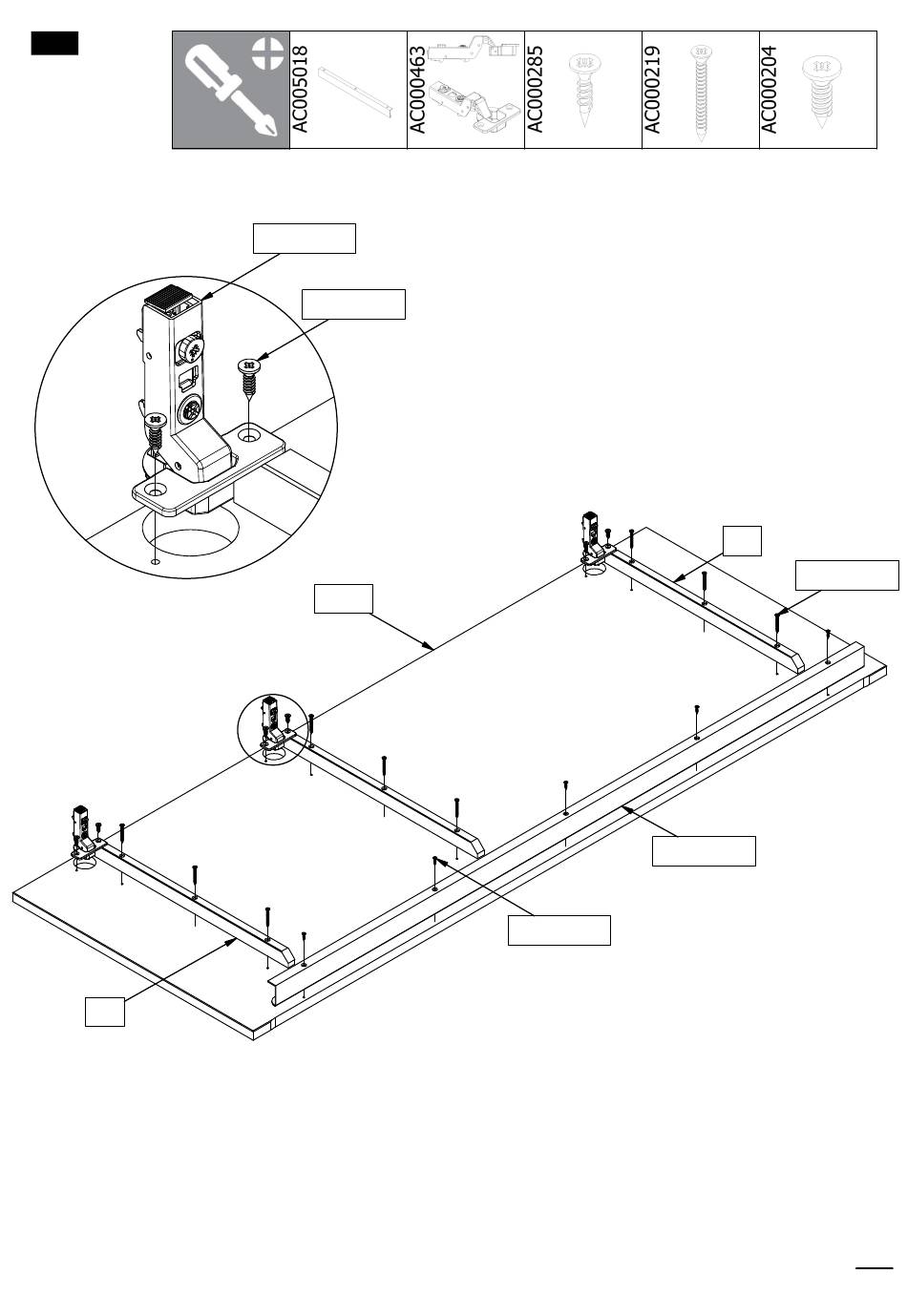 AC005018

AC000463

AC000285

AC000219

AC000204