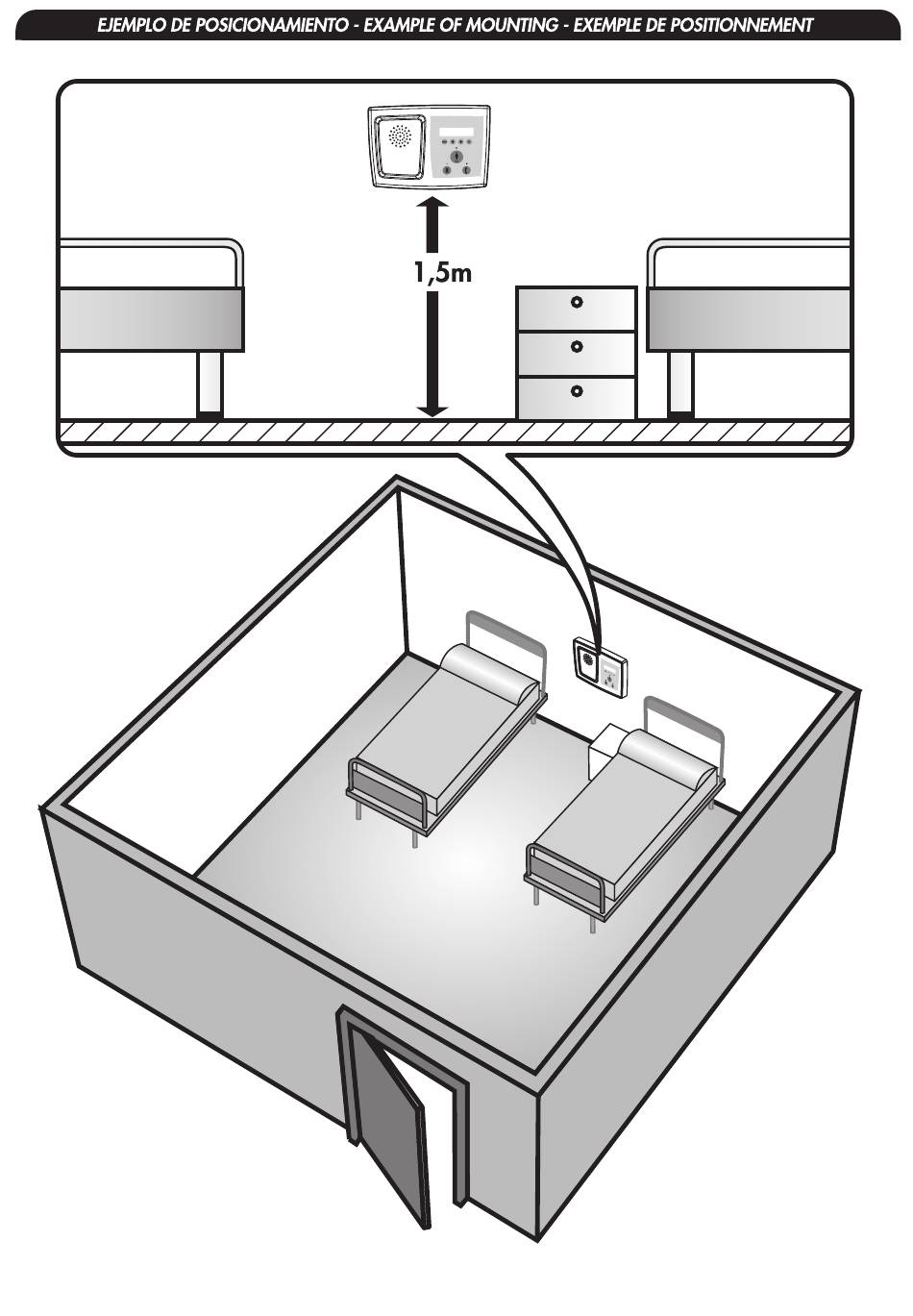 EJEMPLO DE POSICIONAMIENTO - EXAMPLE OF MOUNTING - EXEMPLE DE POSITIONNEMENT

1,5m