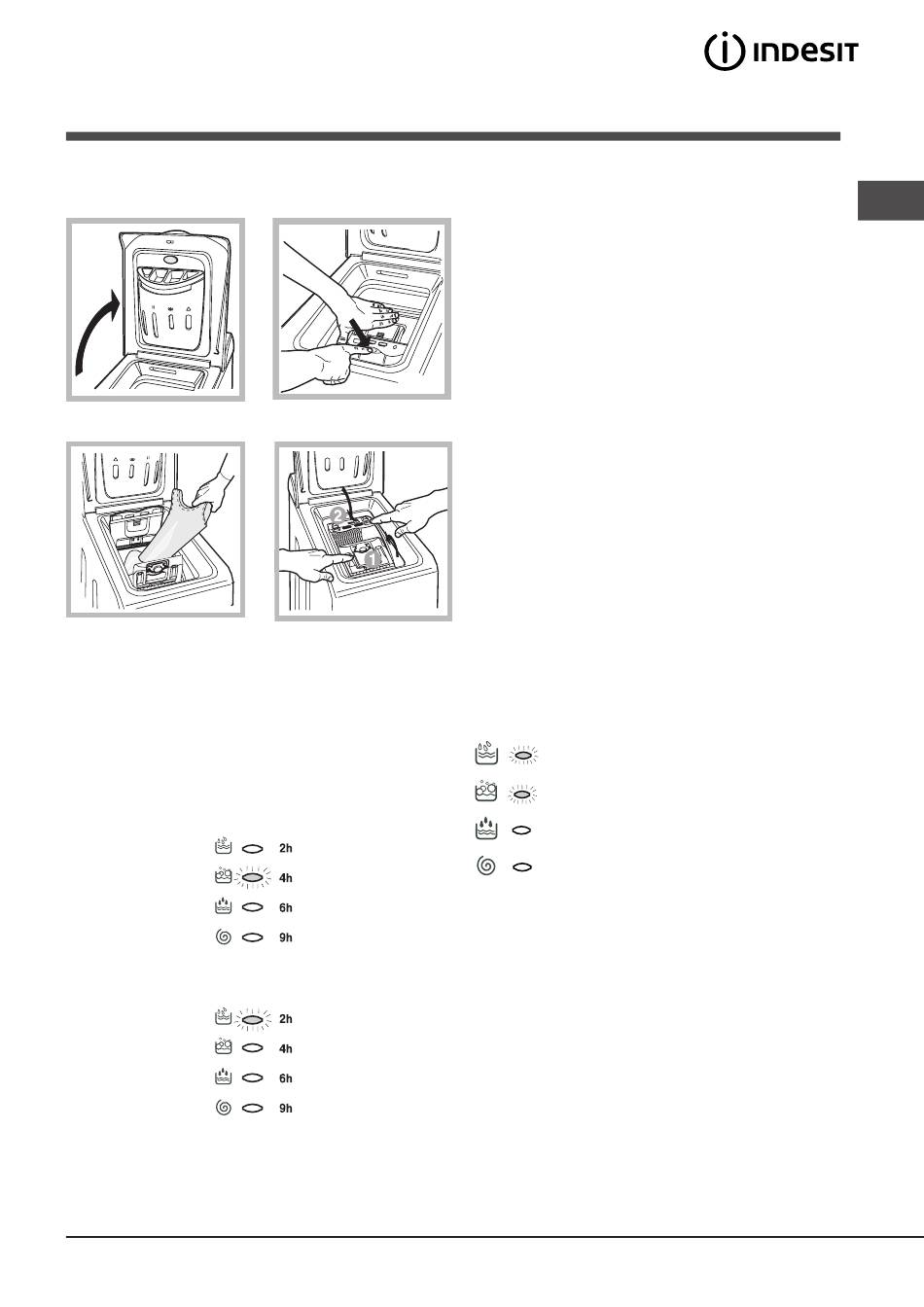 INDESIT

2

1

2h

4h

6h

9h

2h

4h

6h

9h